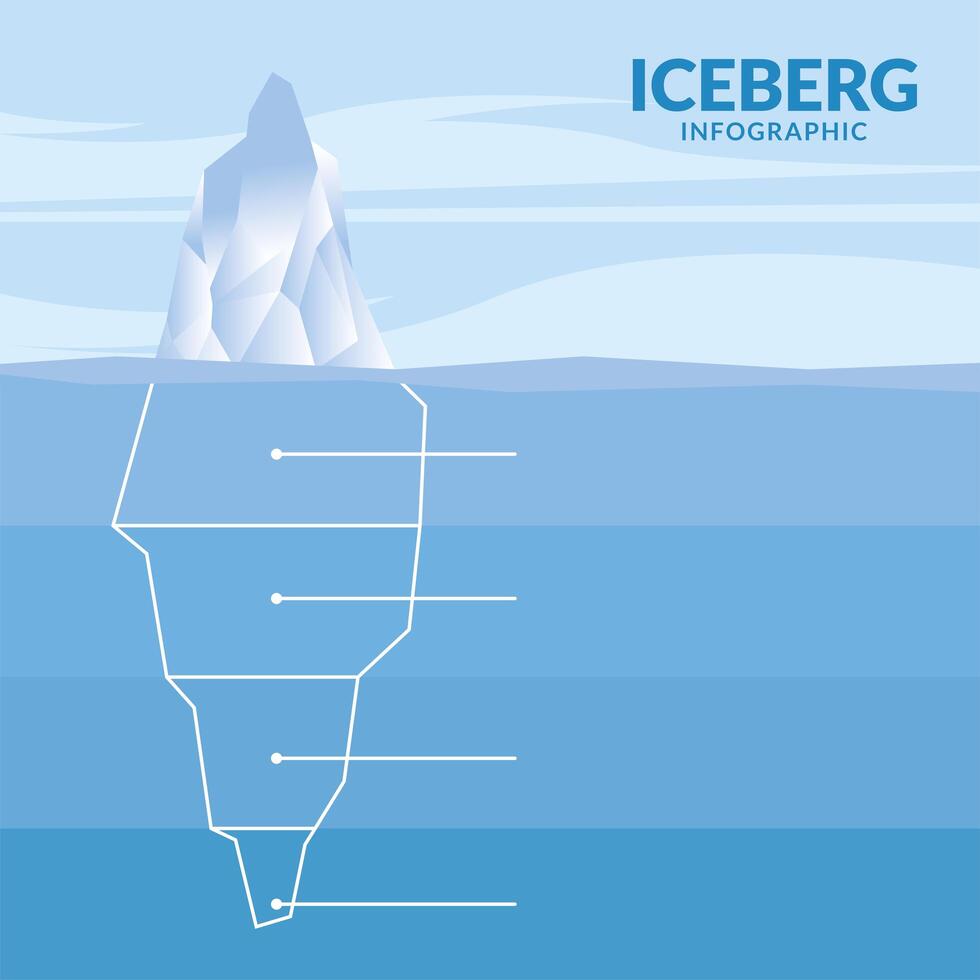 ICEBERG
INFOGRAPHIC