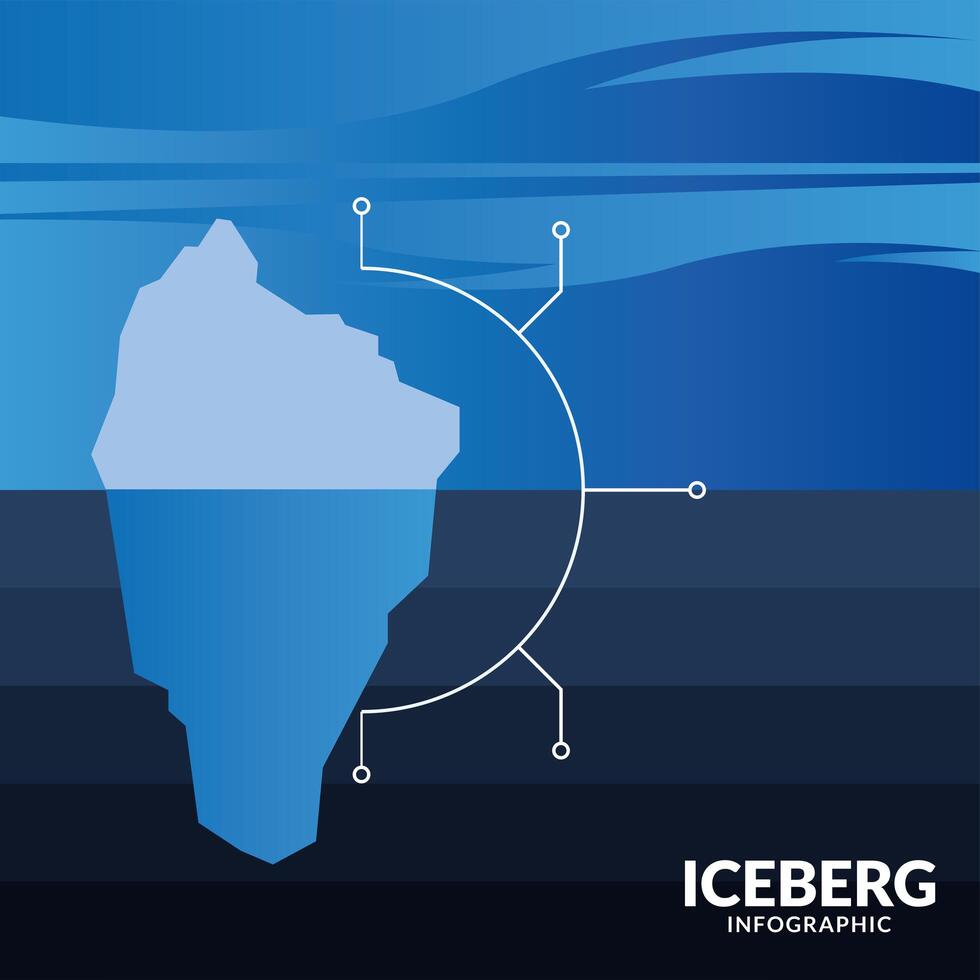 ICEBERG
INFOGRAPHIC