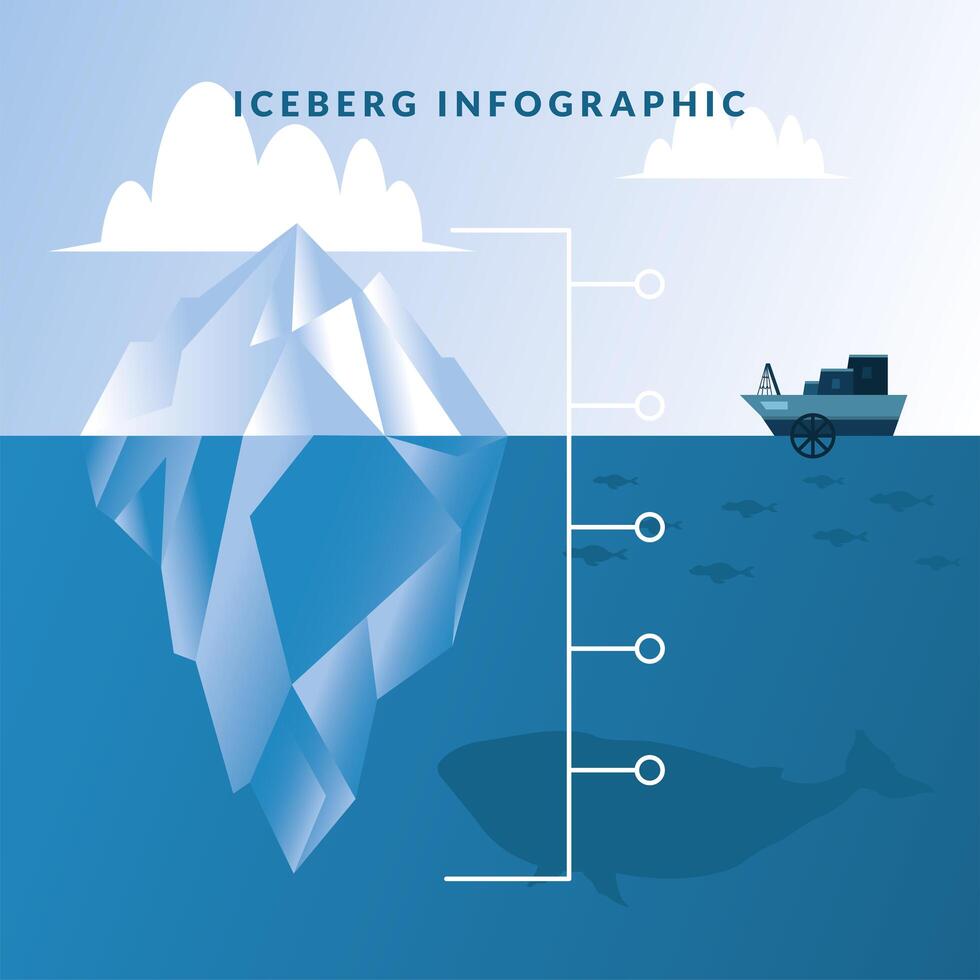 ICEBERG INFOGRAPHIC