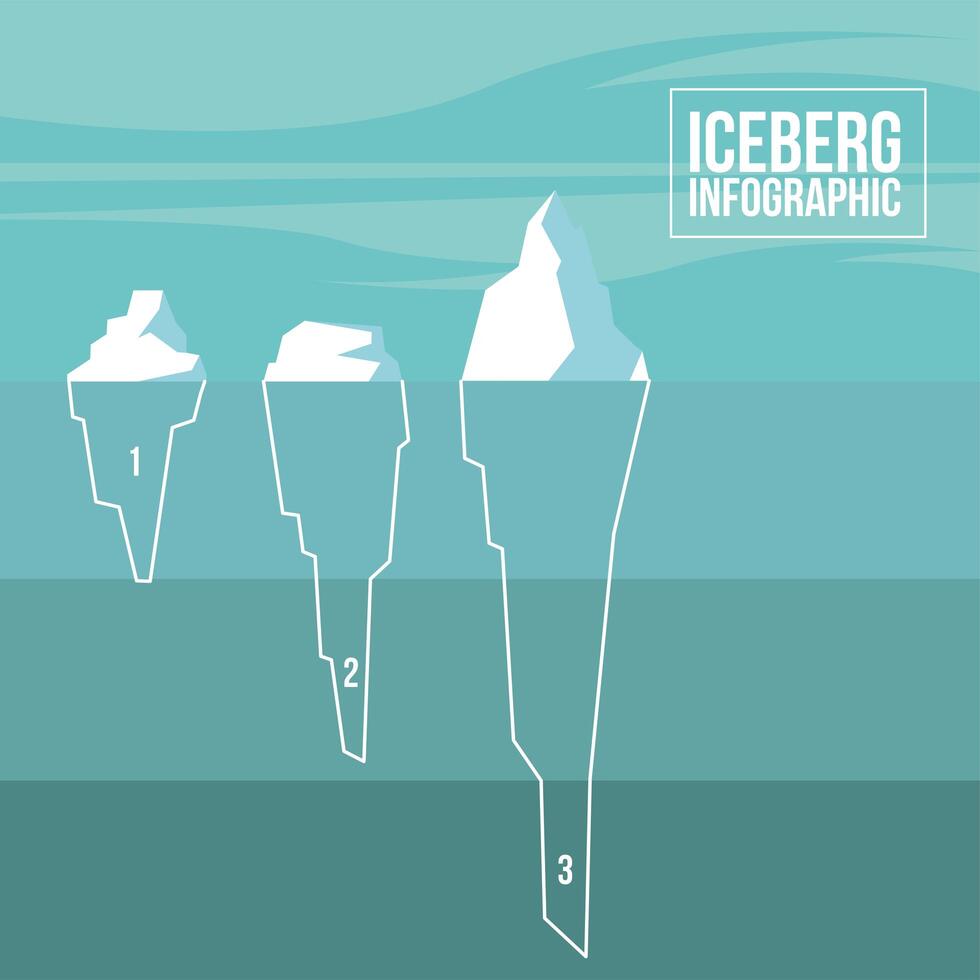 ICEBERG
INFOGRAPHIC

1

2

3