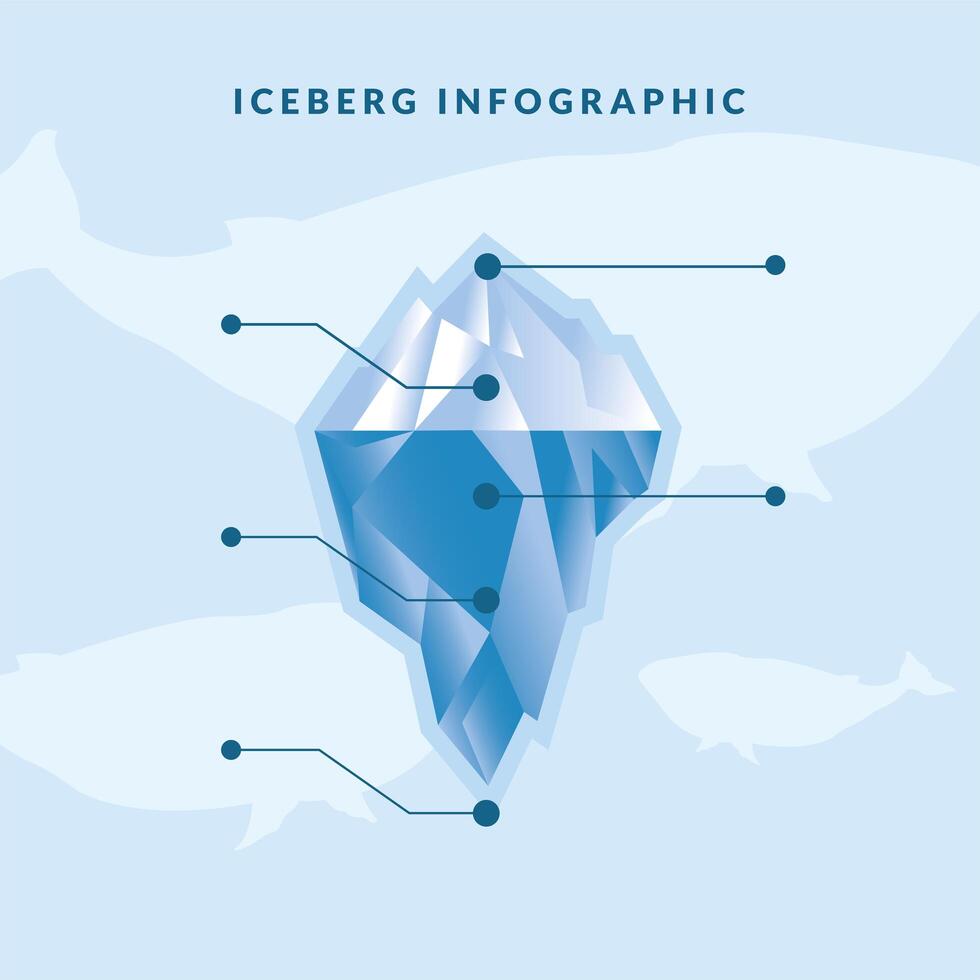 ICEBERG INFOGRAPHIC