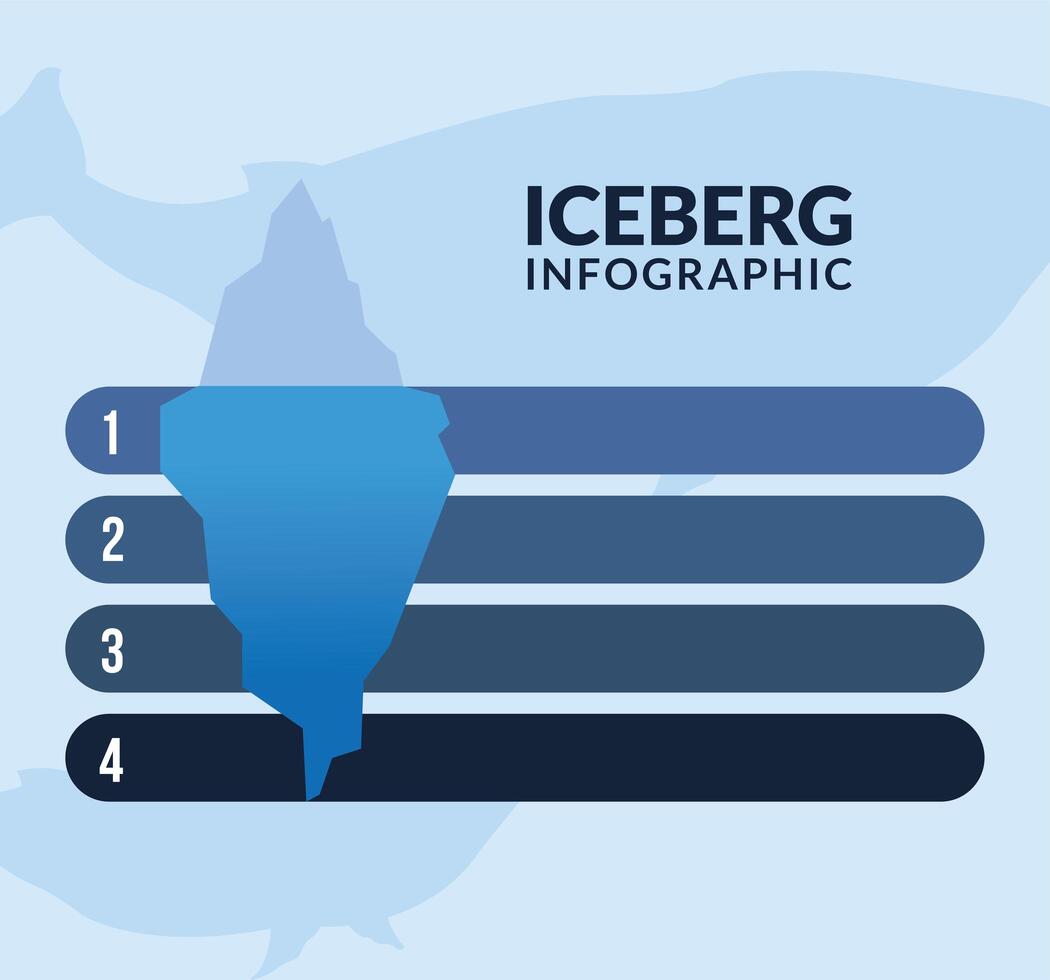 ICEBERG
INFOGRAPHIC

1

2

3

4