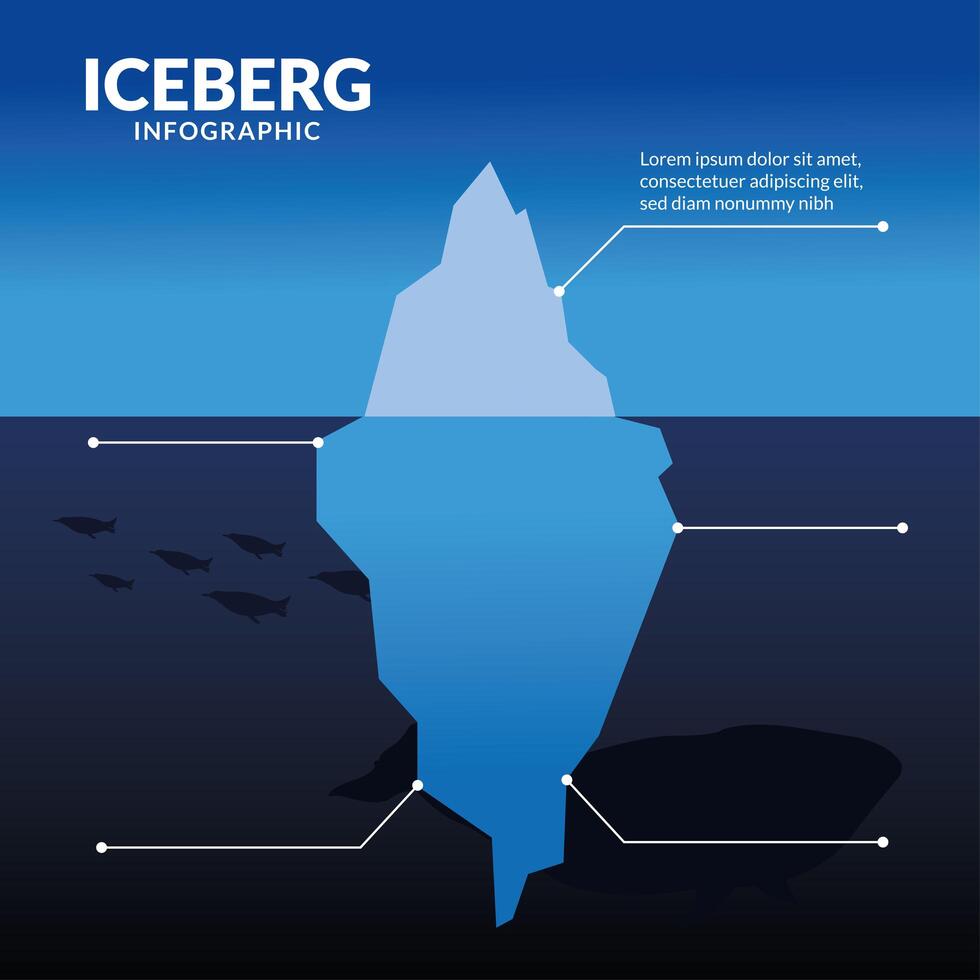 ICEBERG
INFOGRAPHIC

Lorem ipsum dolor sit amet, consectetuer adipiscing elit, sed diam nonummy nibh