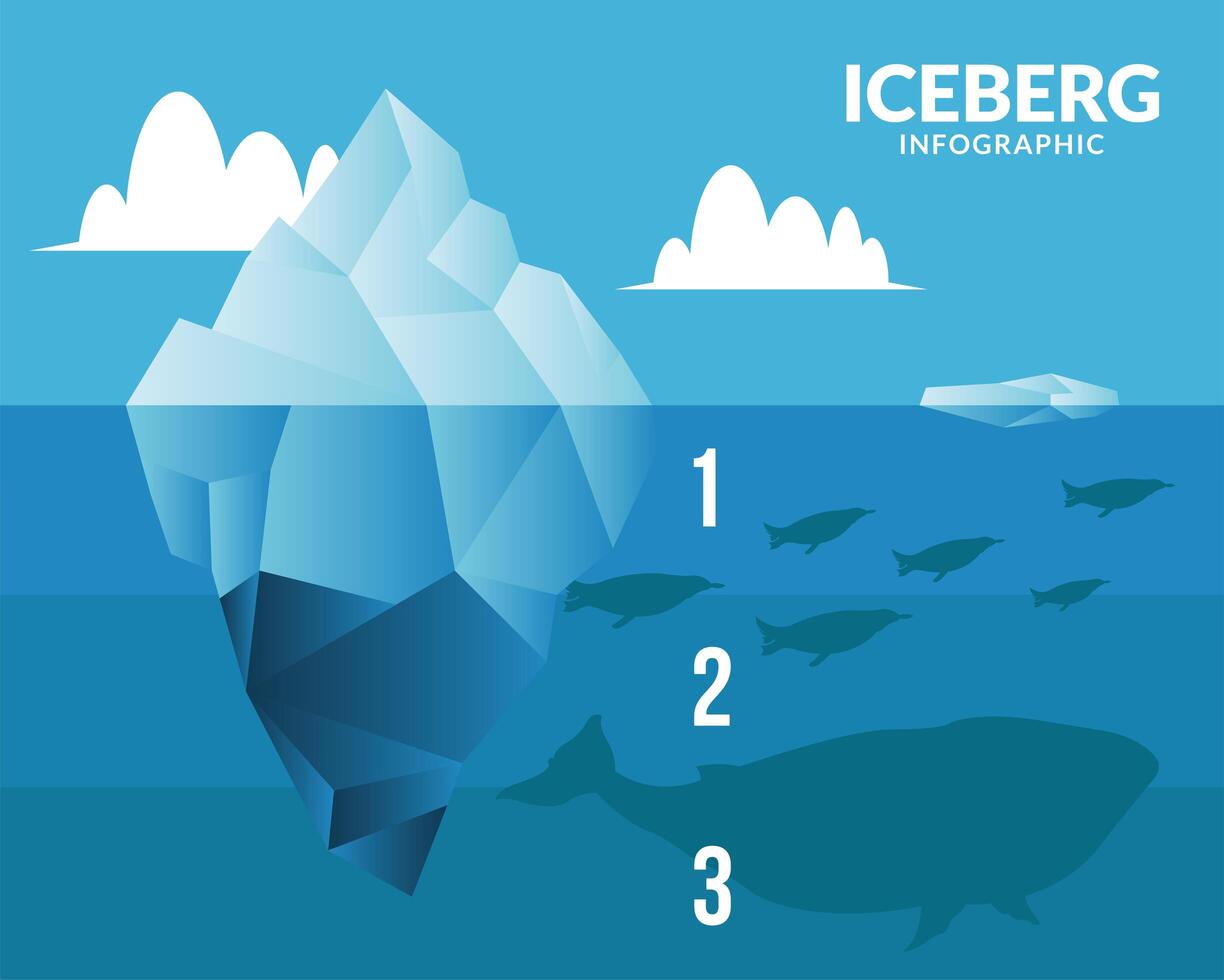 ICEBERG
INFOGRAPHIC

1

2

3