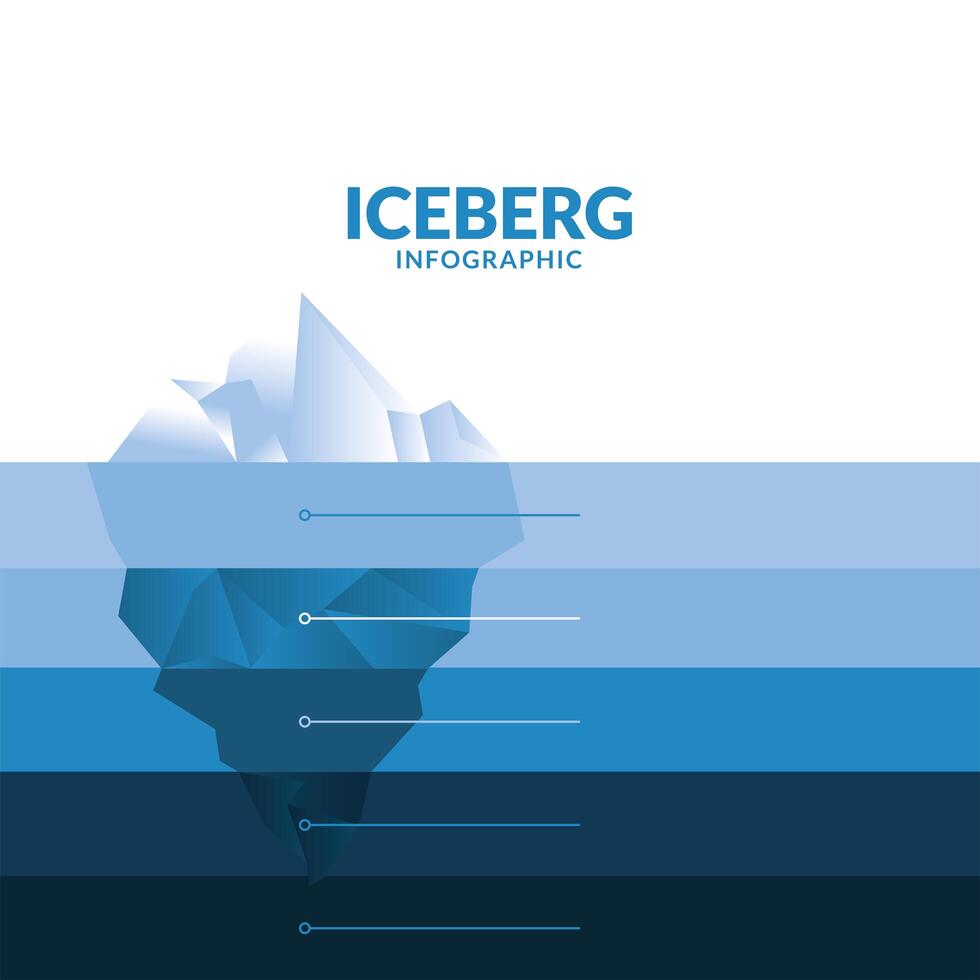 ICEBERG
INFOGRAPHIC