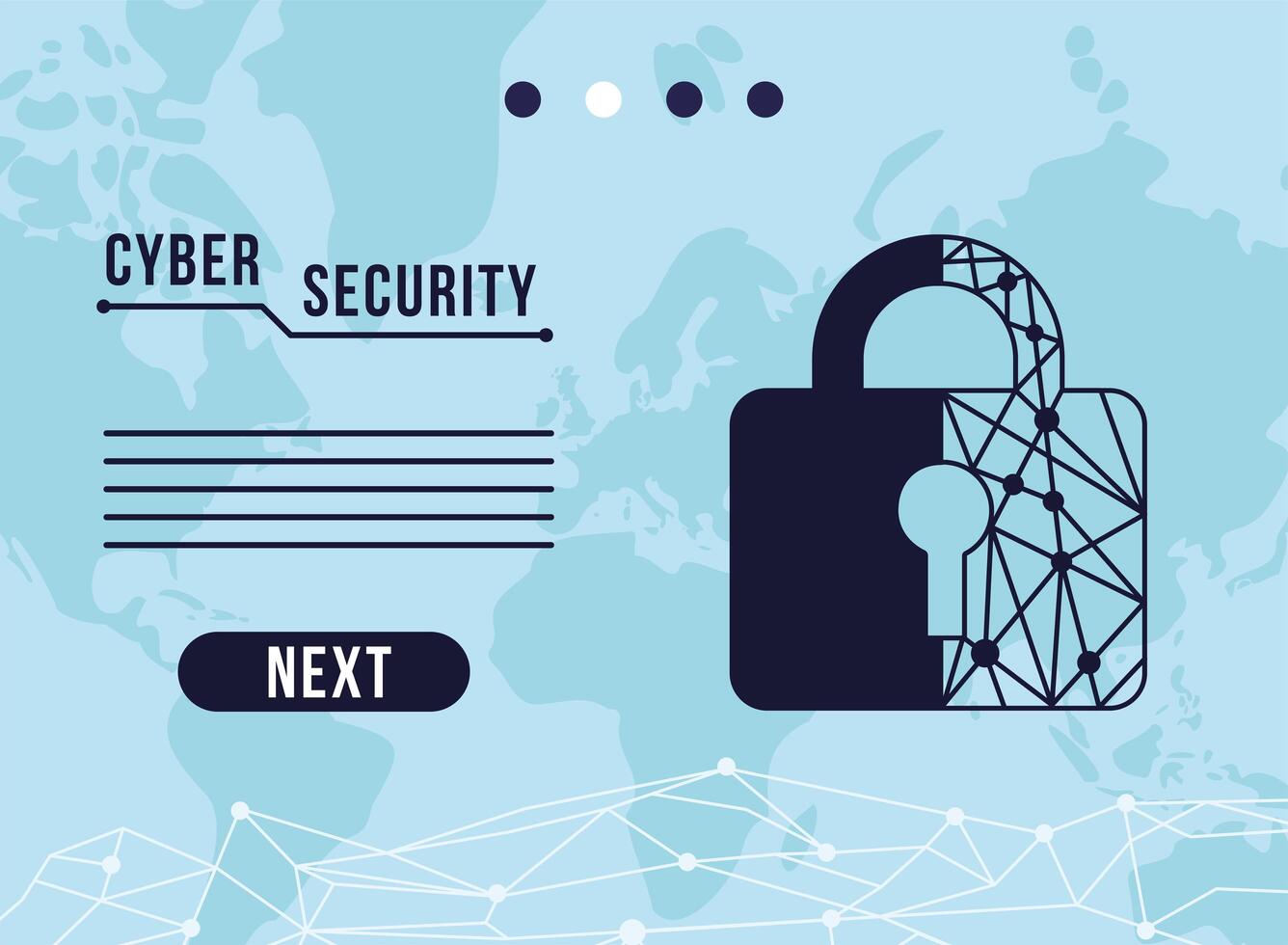 CYBER SECURITY

NEXT