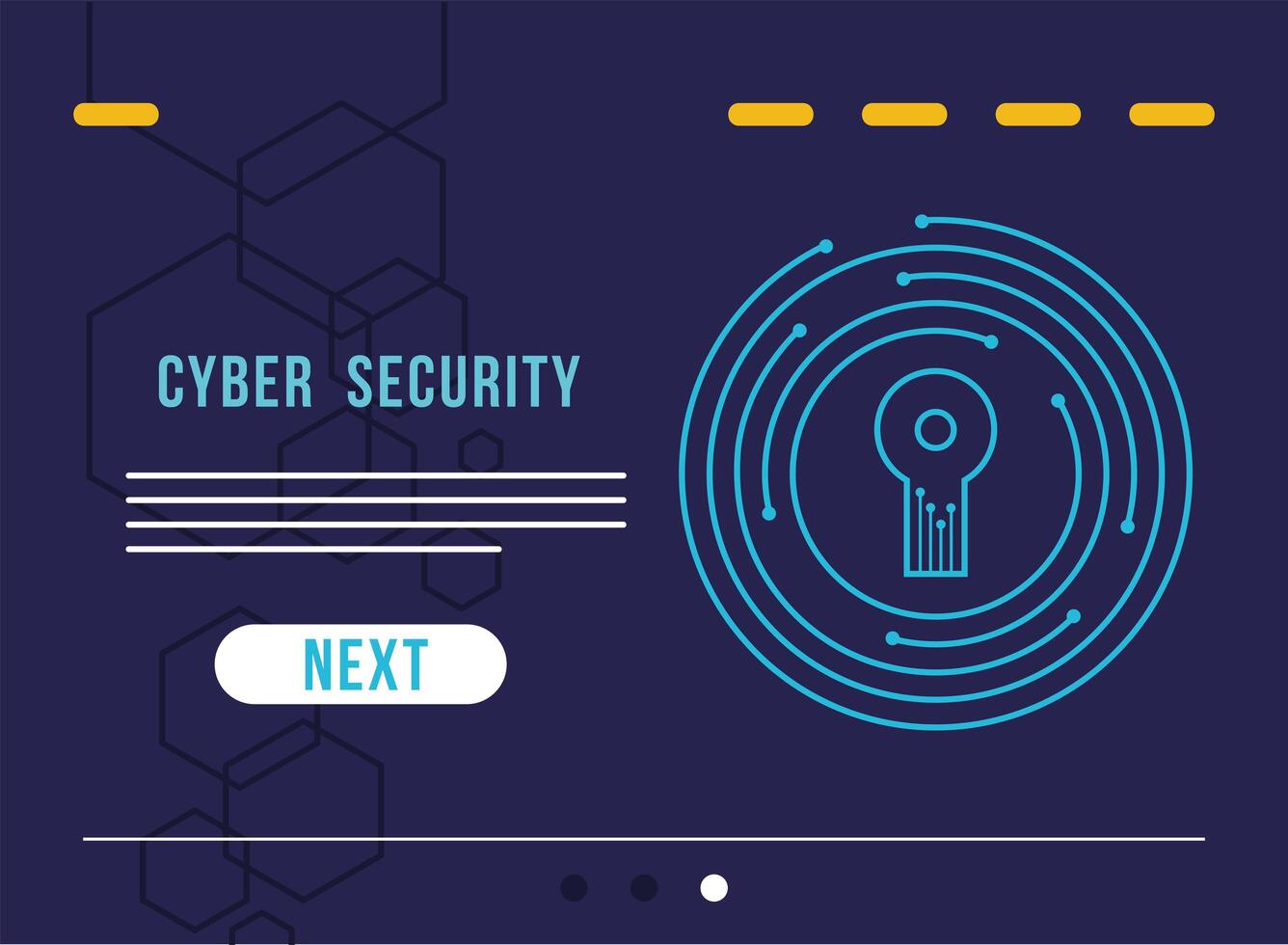 CYBER SECURITY

NEXT