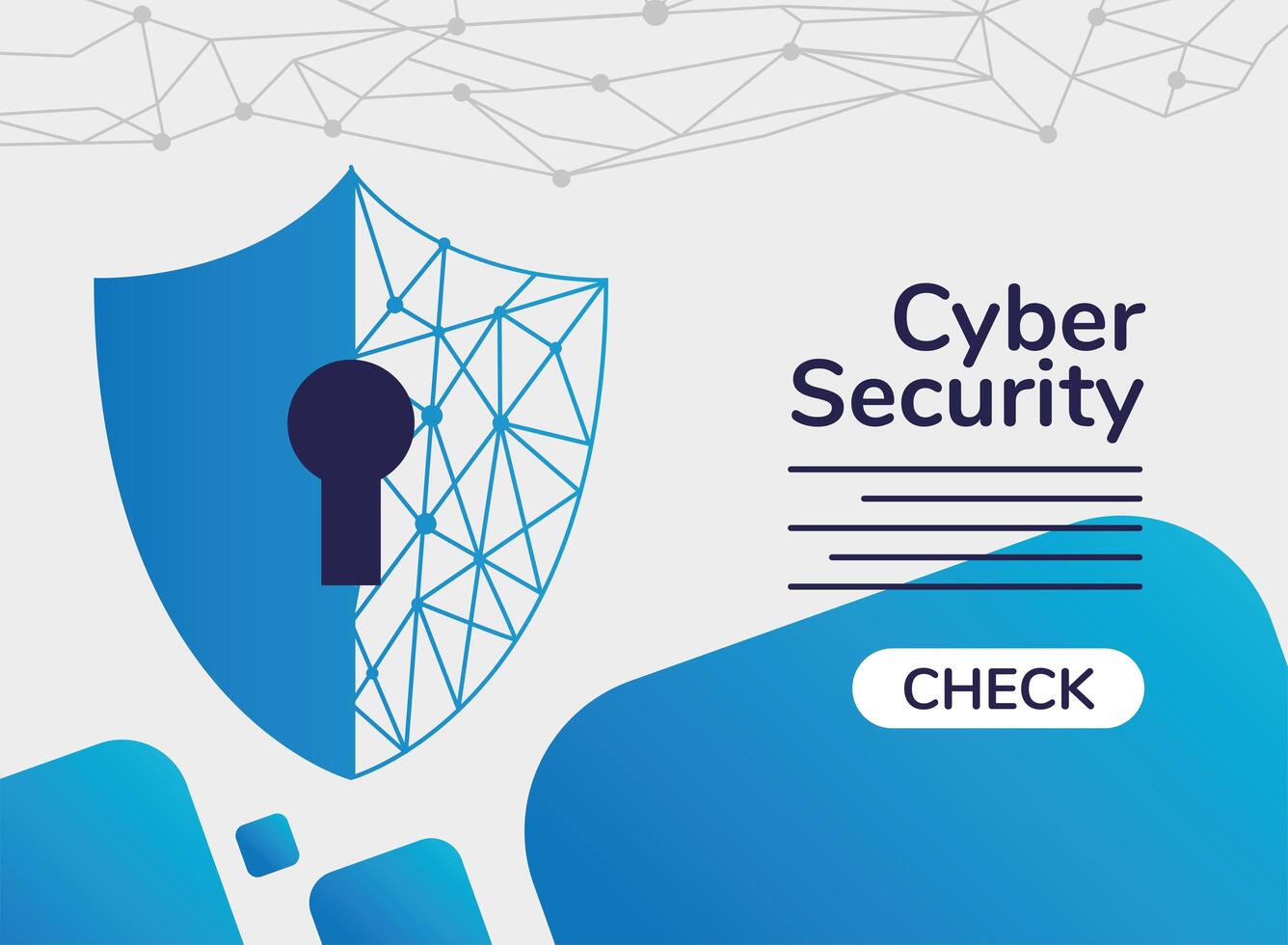 Cyber Security

CHECK