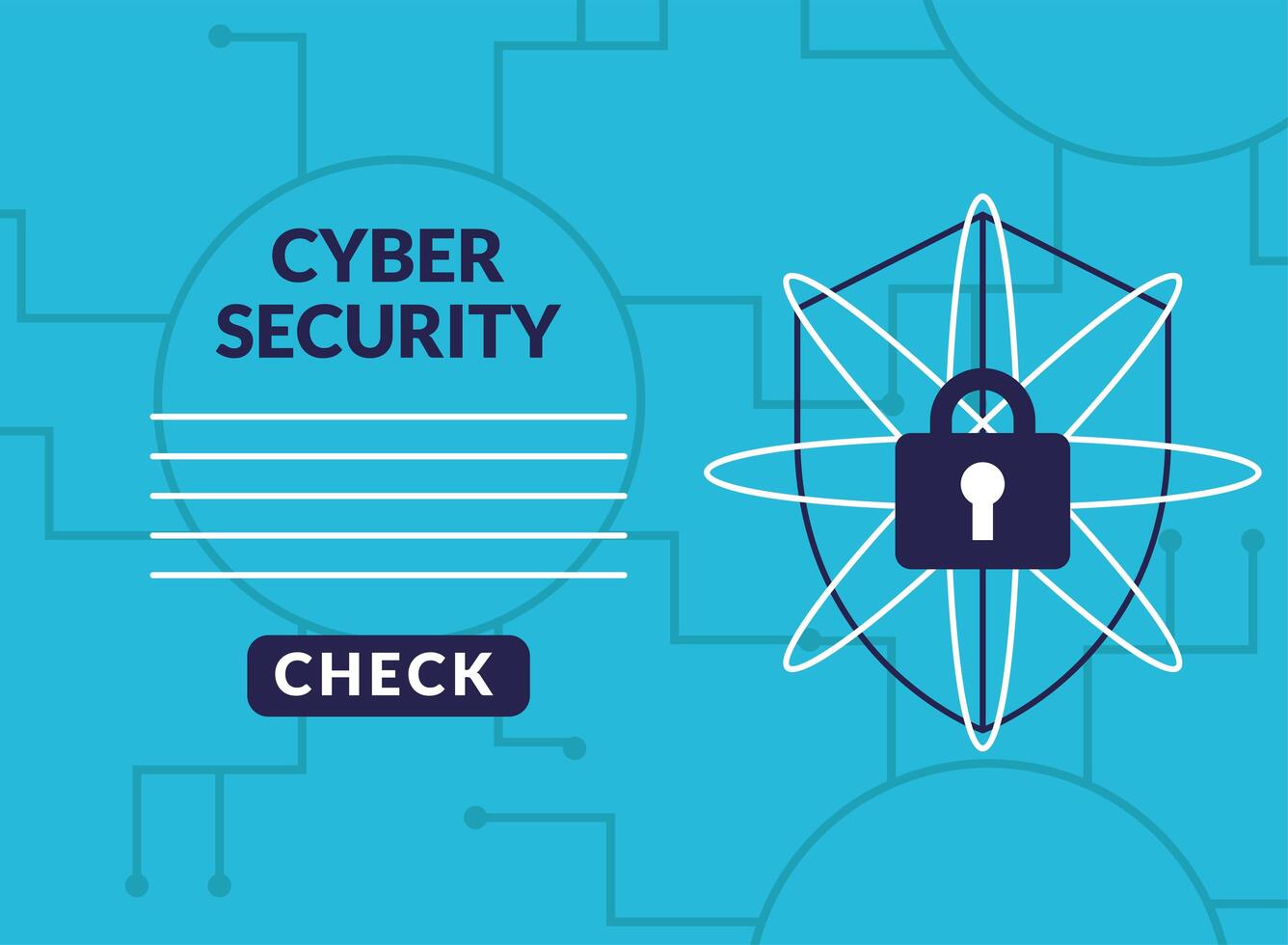 CYBER SECURITY

CHECK