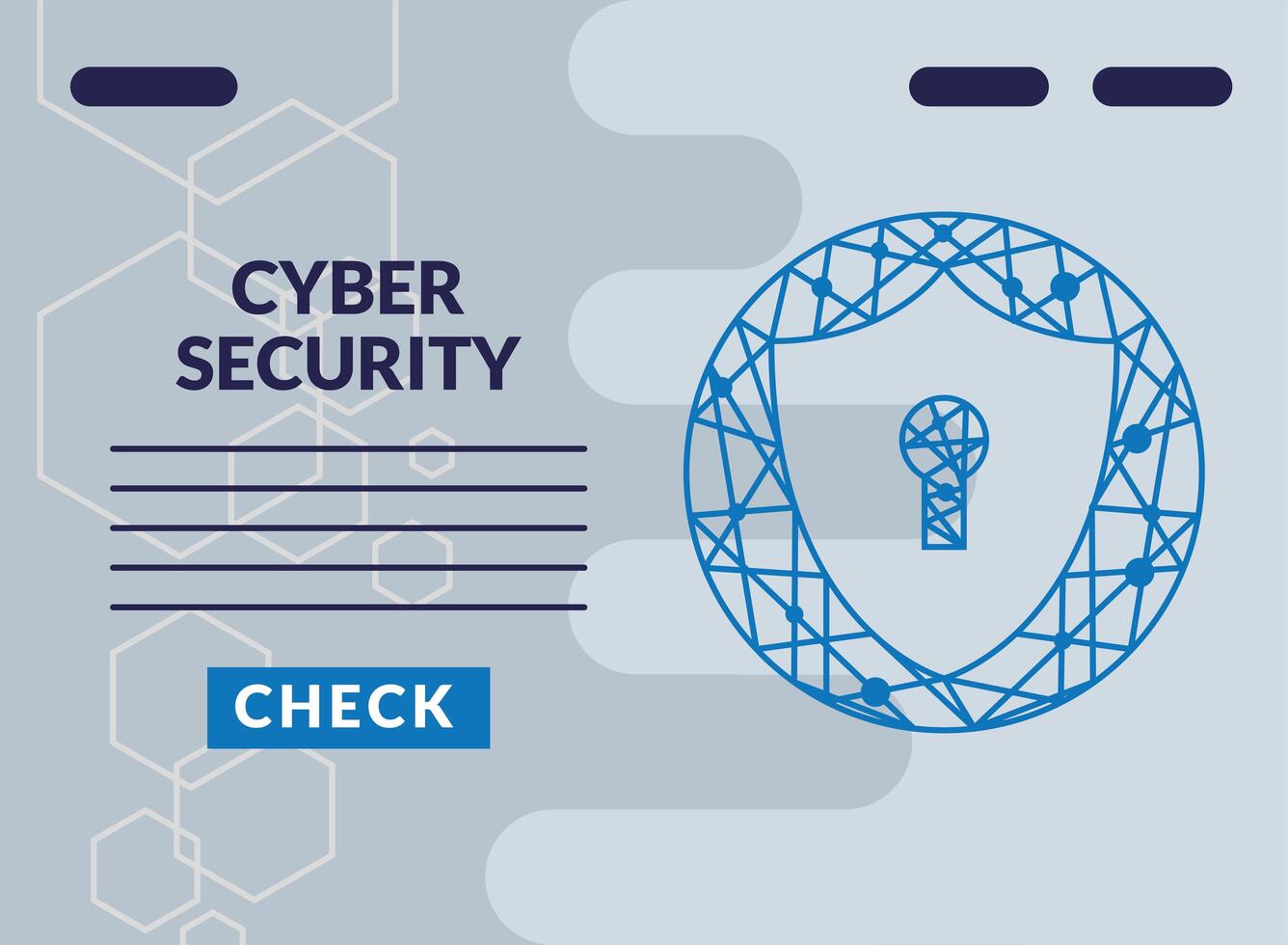 CYBER SECURITY

CHECK