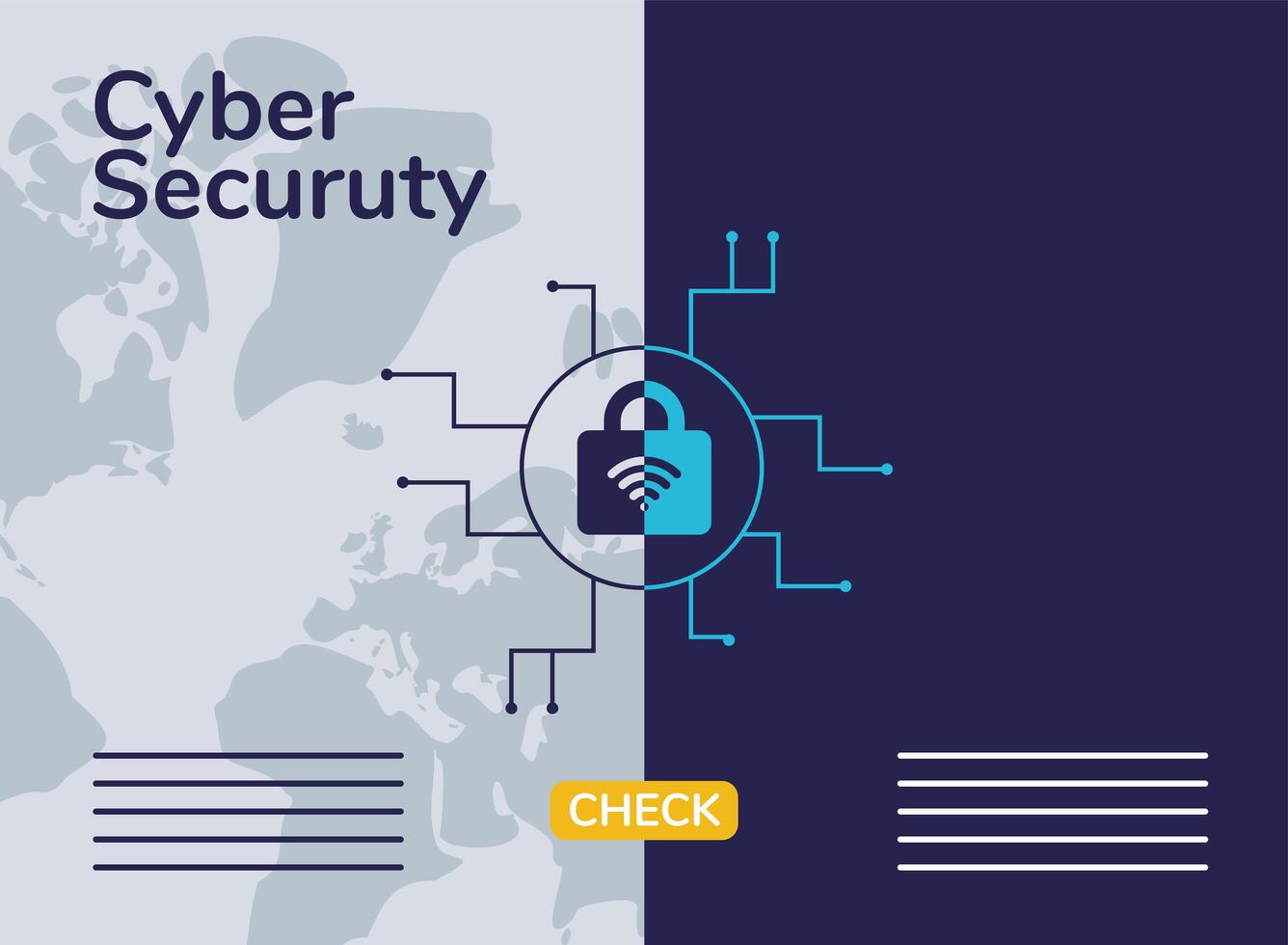 Cyber Securuty

CHECK