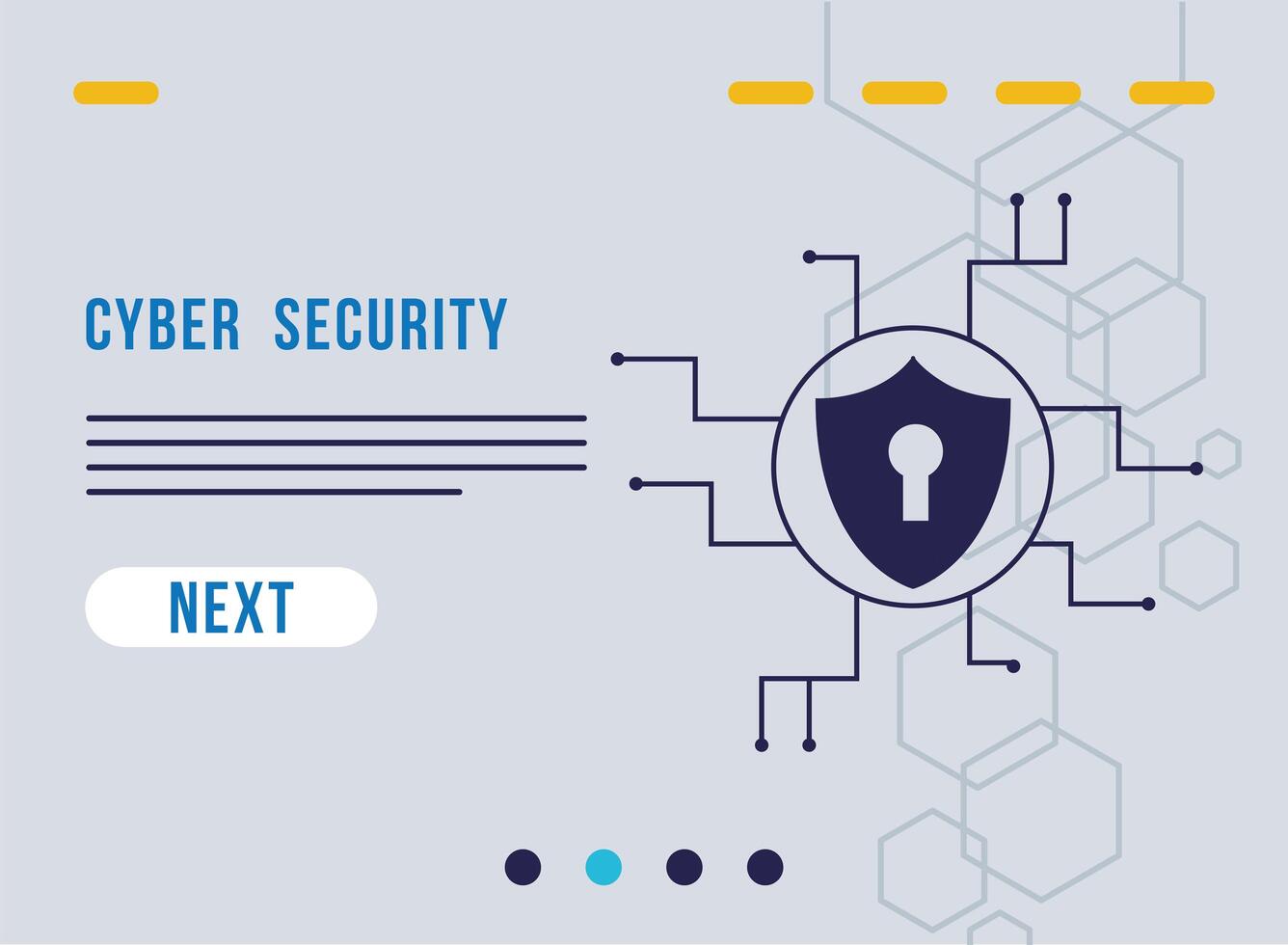 CYBER SECURITY

NEXT