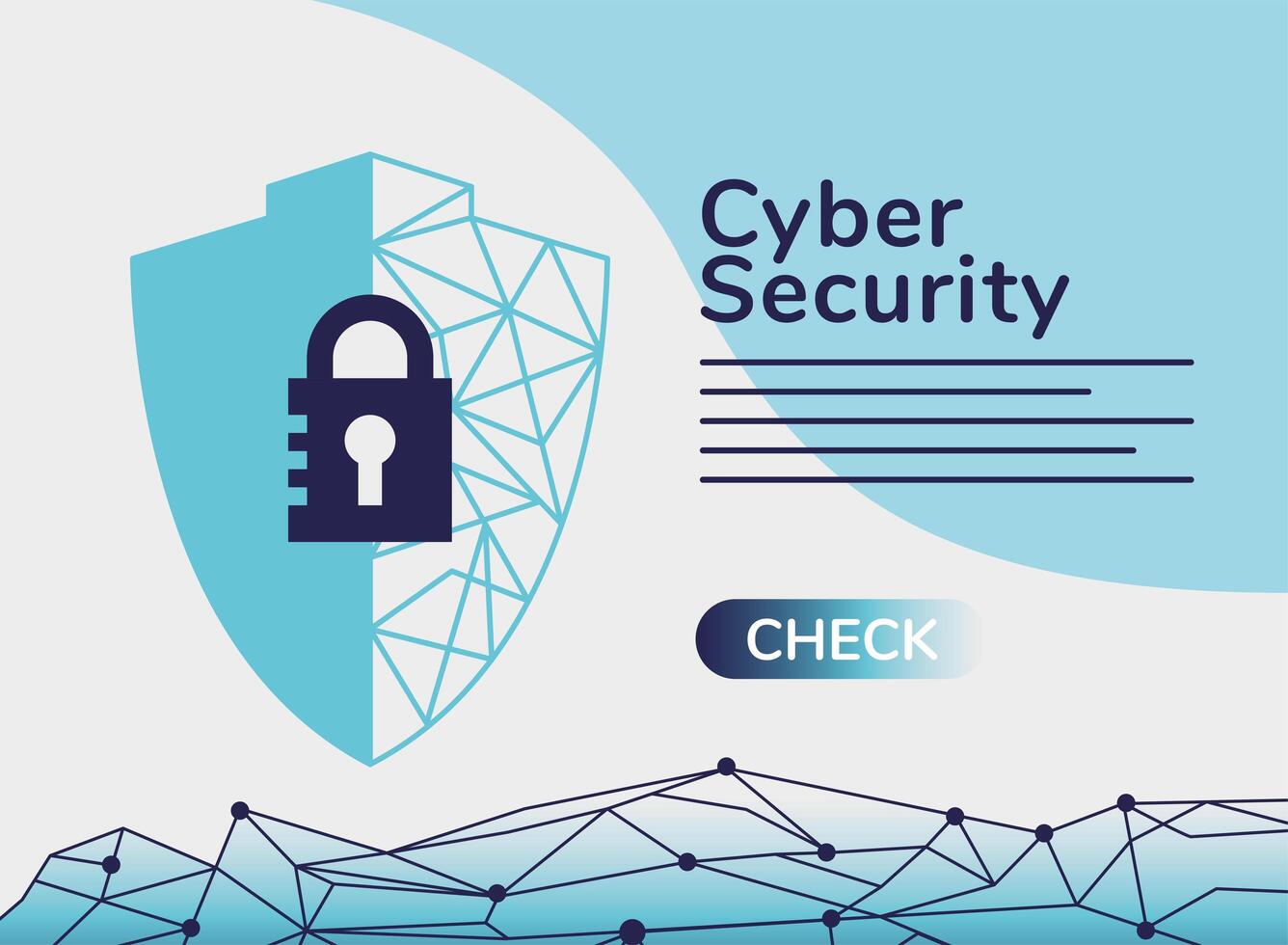 Cyber Security

CHECK