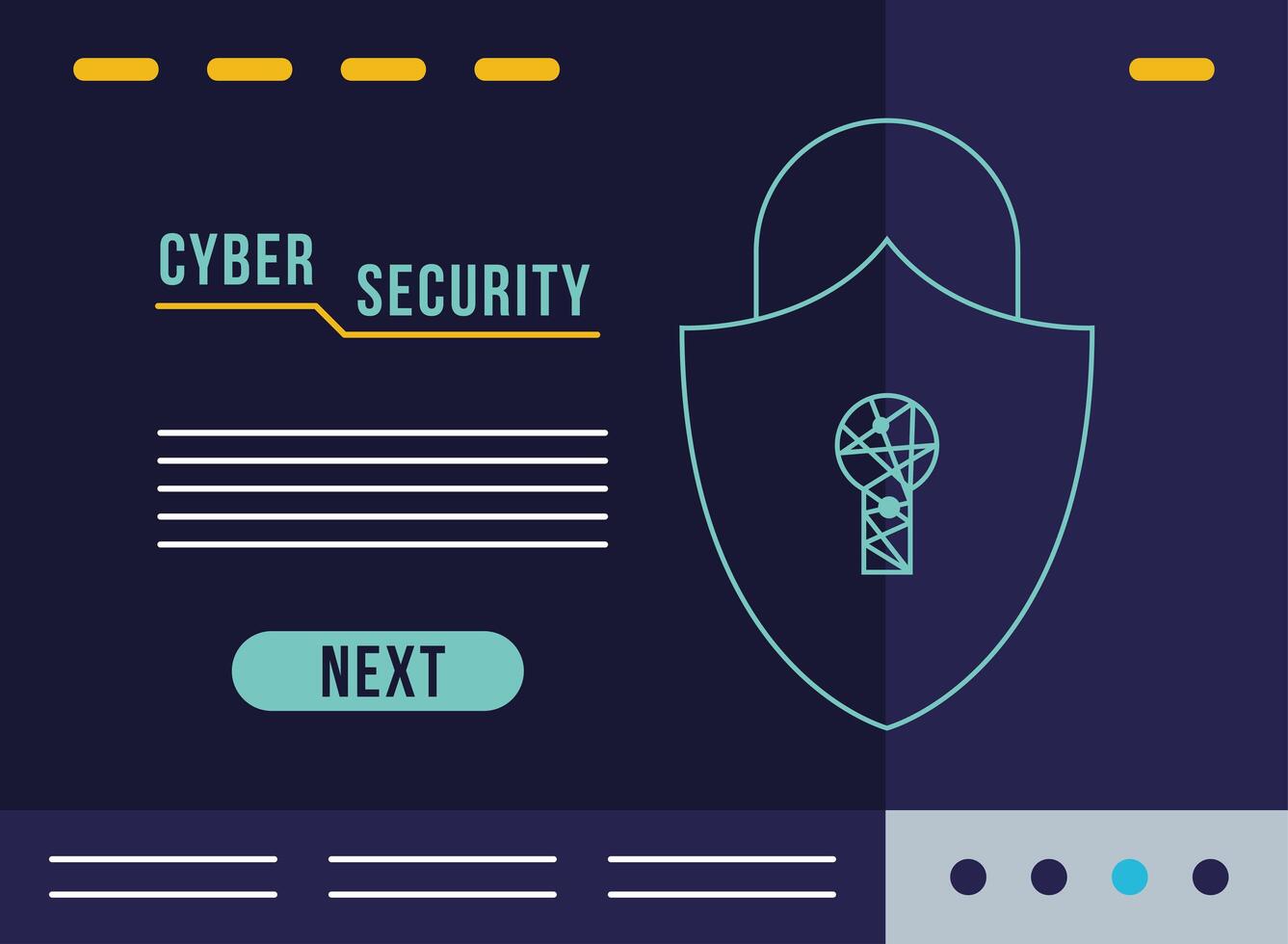 CYBER SECURITY

NEXT