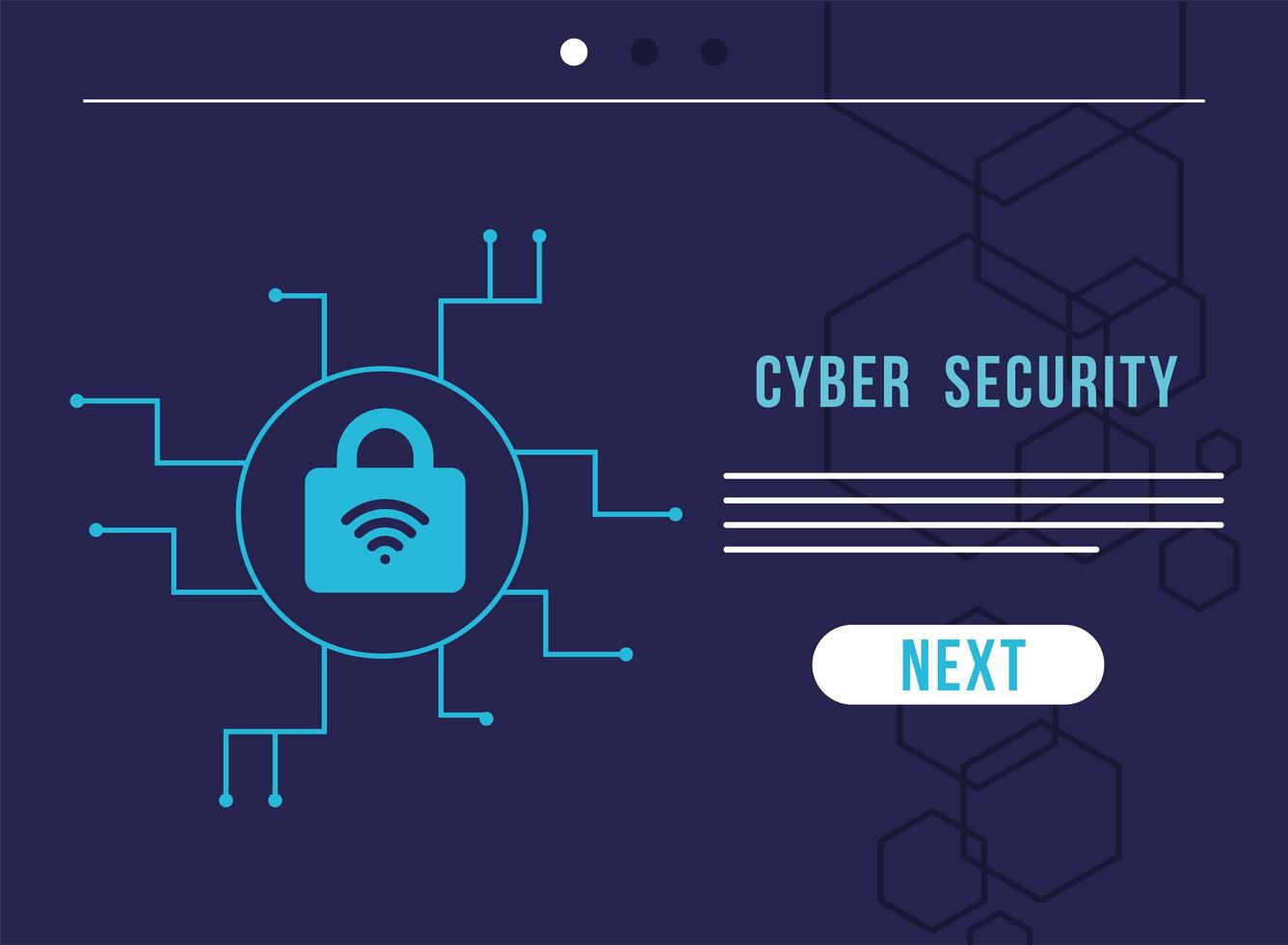 CYBER SECURITY

NEXT