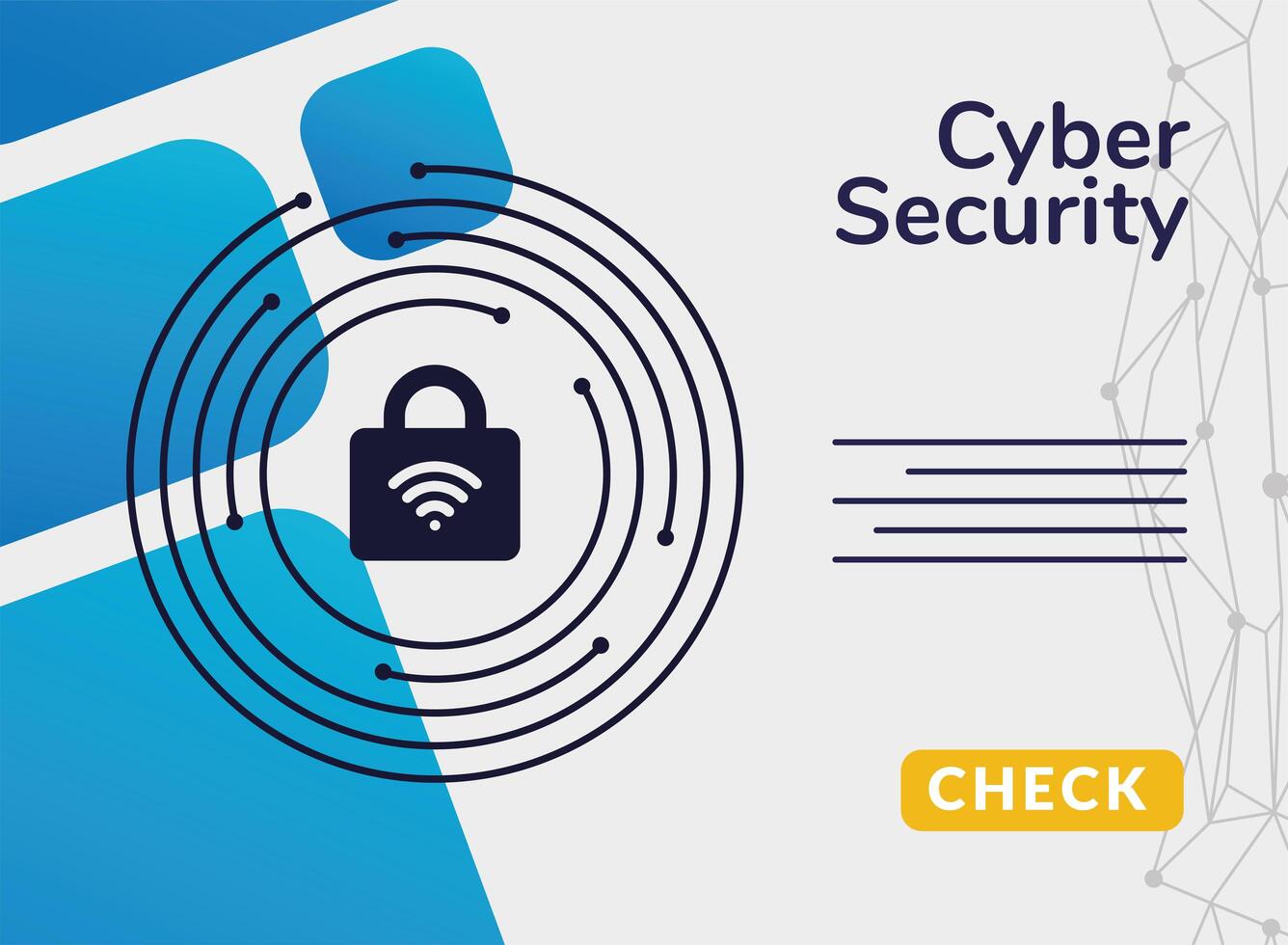 Cyber Security

CHECK