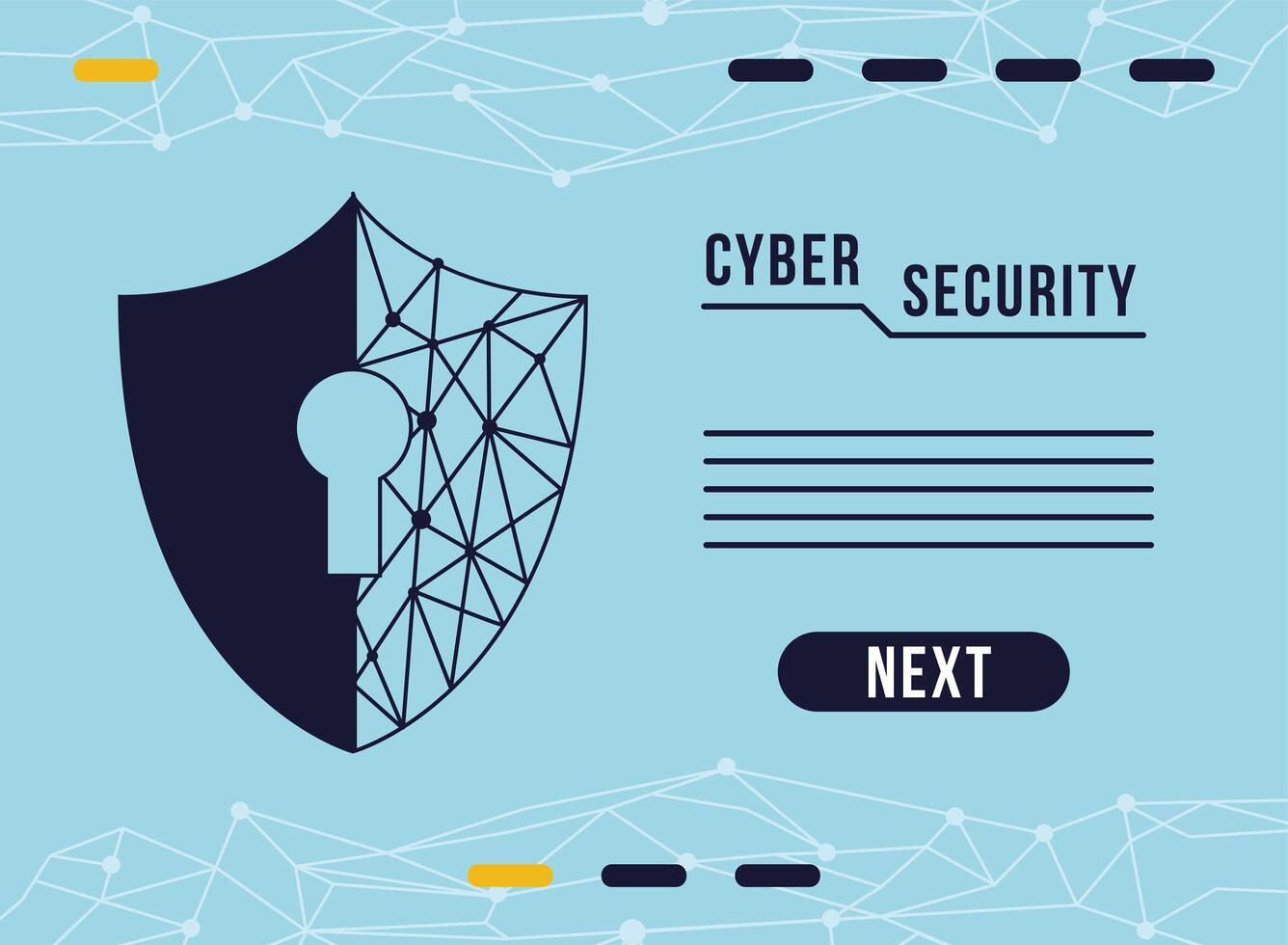 CYBER SECURITY

NEXT