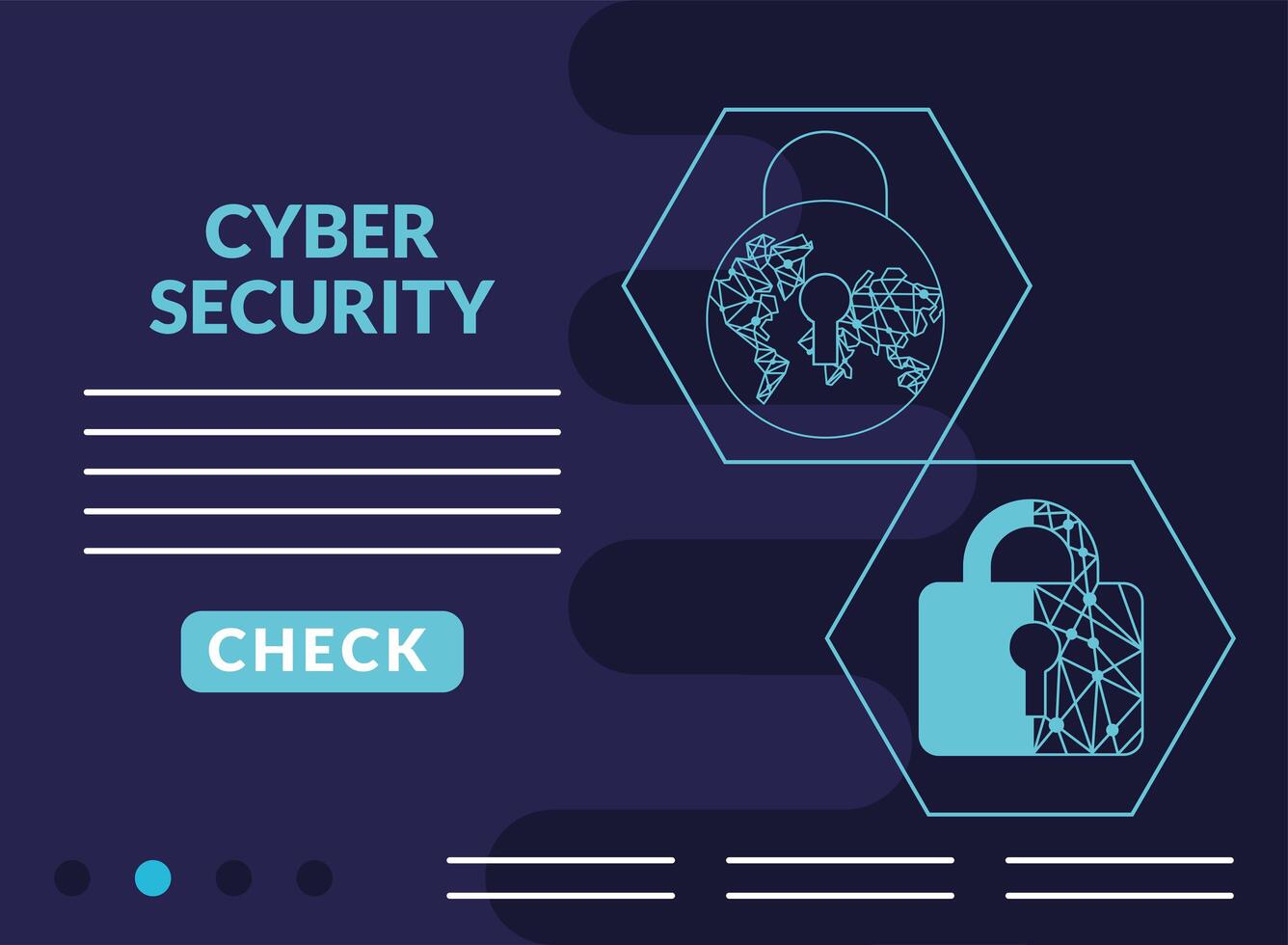 CYBER SECURITY

CHECK