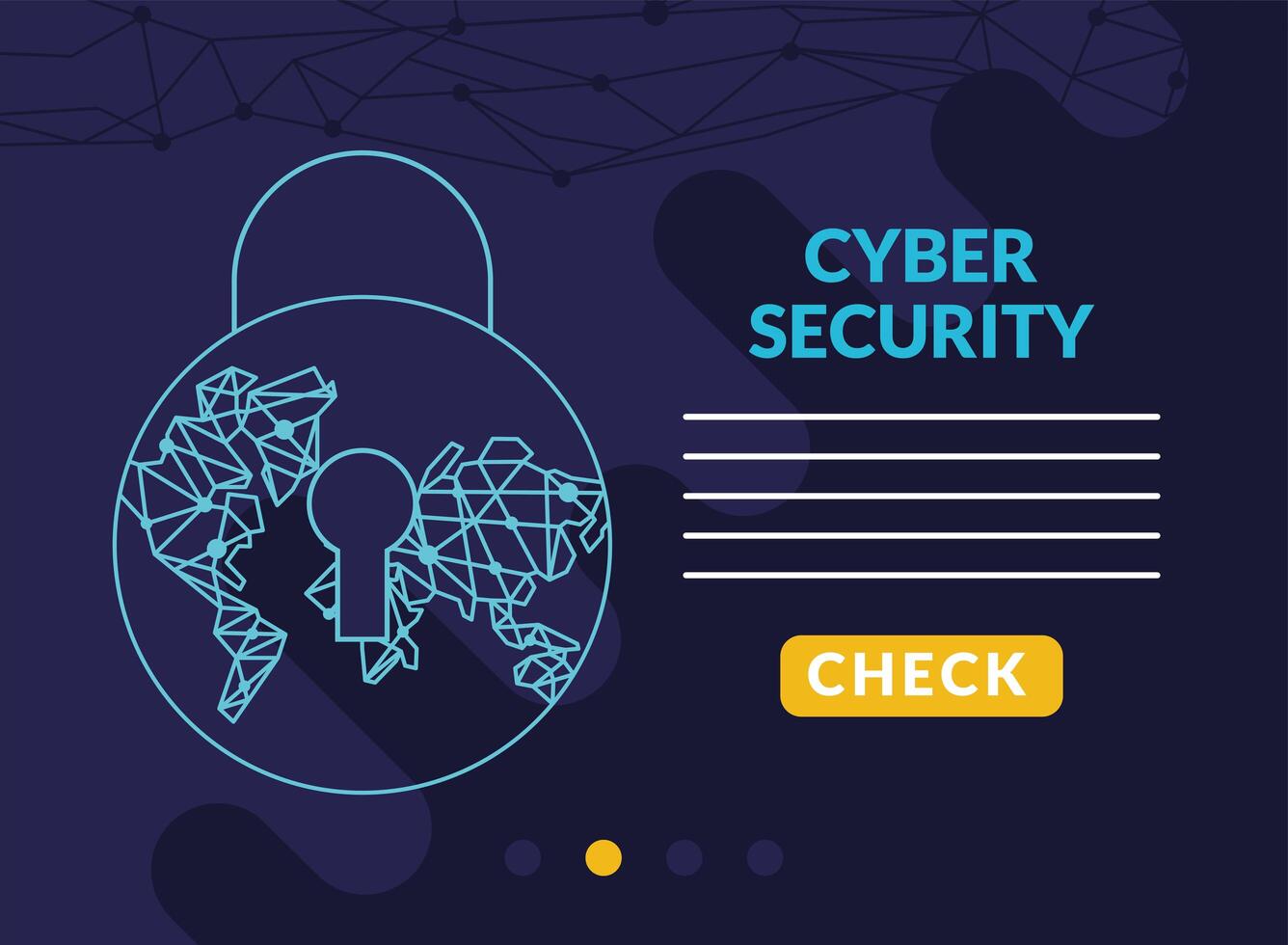 CYBER SECURITY

CHECK