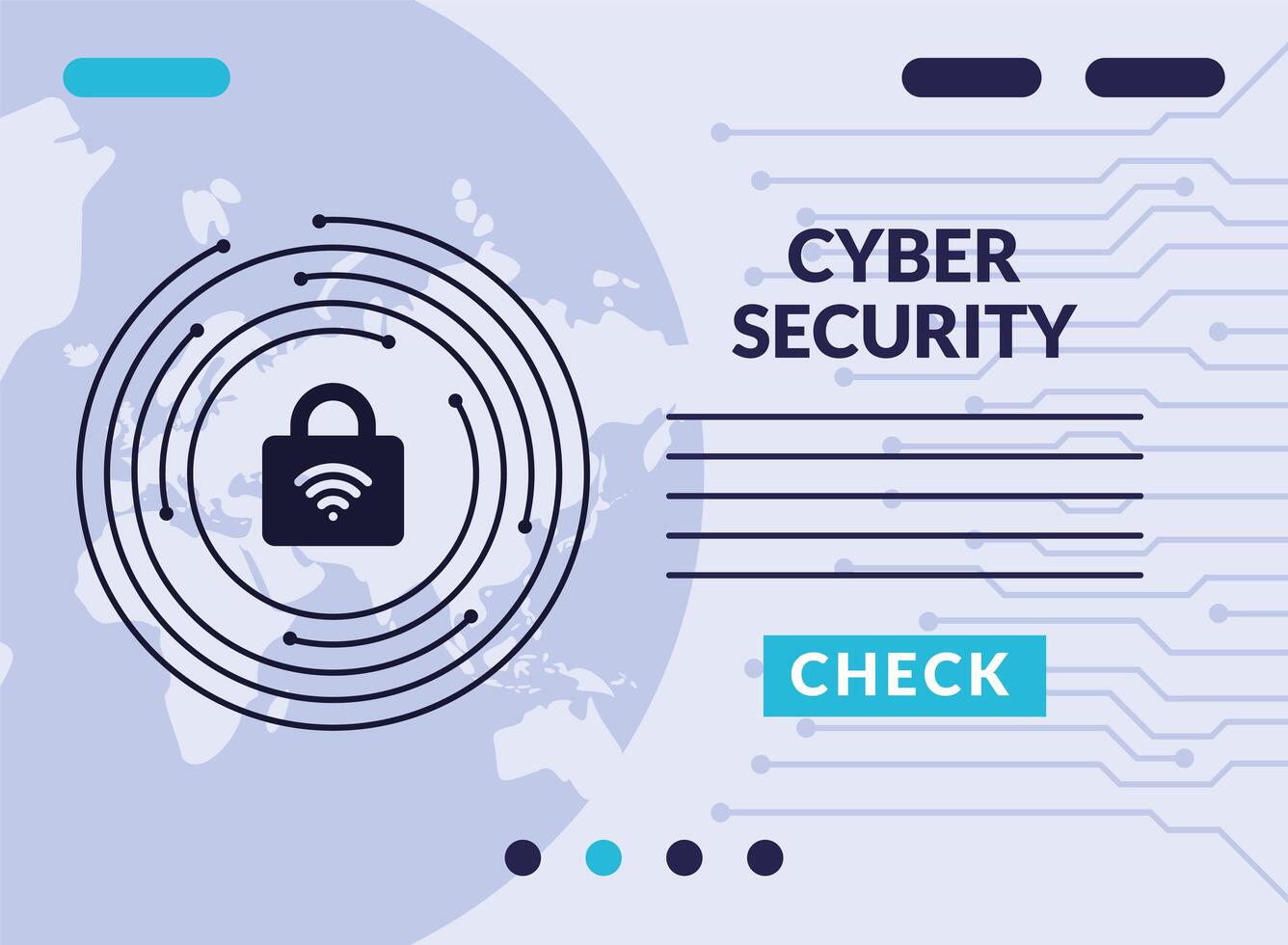 CYBER SECURITY

CHECK