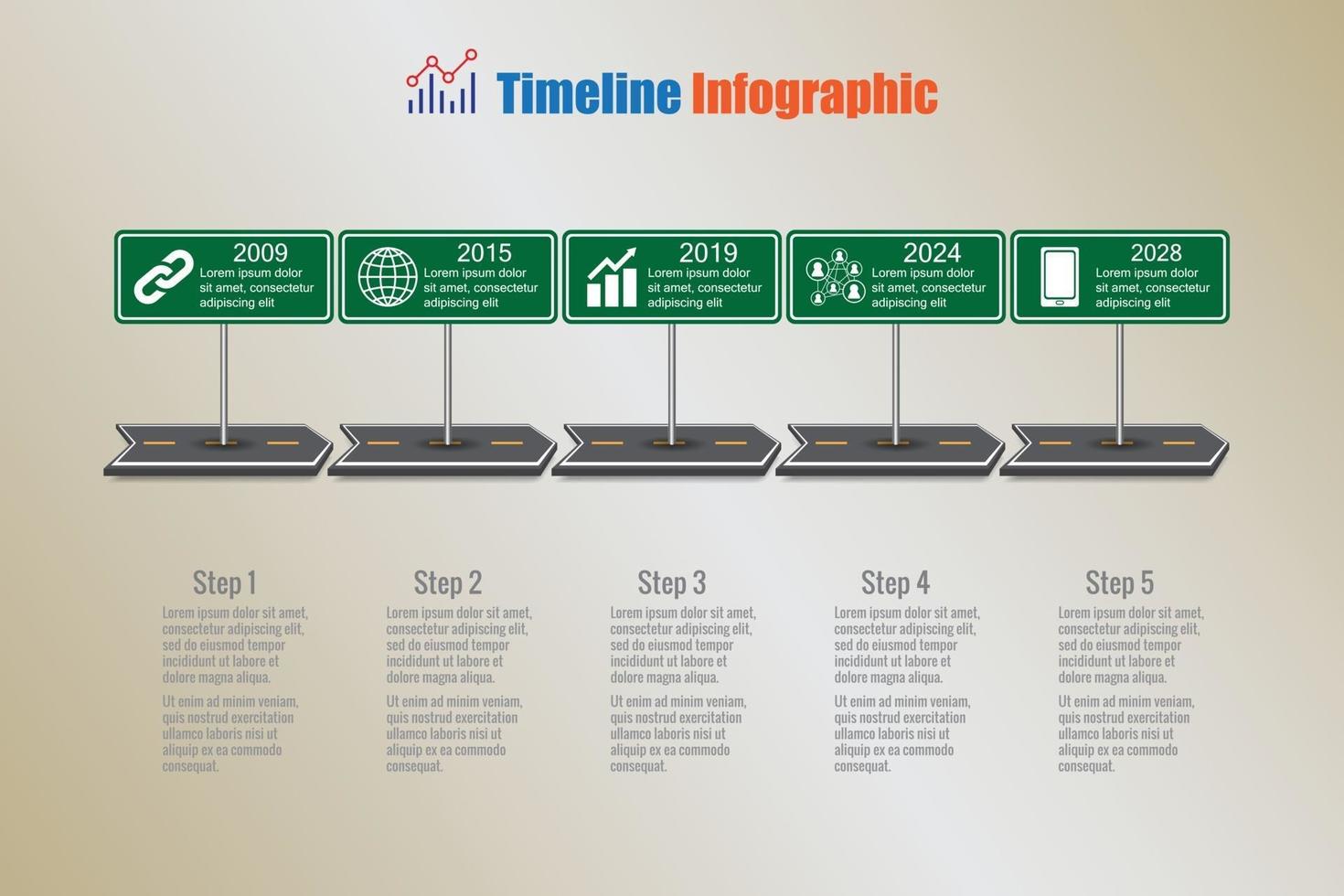 Timeline Infographic

2009
Lorem ipsum dolor sit amet, consectetur adipiscing elit

2015
Lorem ipsum dolor sit amet, consectetur adipiscing elit

2019
Lorem ipsum dolor sit amet, consectetur adipiscing elit

2024
Lorem ipsum dolor sit amet, consectetur adipiscing elit

2028
Lorem ipsum dolor sit amet, consectetur adipiscing elit

Step 1
Lorem ipsum dolor sit amet, consectetur adipiscing elit, sed do eiusmod tempor incididunt ut labore et dolore magna aliqua.

Ut enim ad minim veniam, quis nostrud exercitation ullamco laboris nisi ut aliquip ex ea commodo consequat.

Step 2
Lorem ipsum dolor sit amet, consectetur adipiscing elit, sed do eiusmod tempor incididunt ut labore et dolore magna aliqua.

Ut enim ad minim veniam, quis nostrud exercitation ullamco laboris nisi ut aliquip ex ea commodo consequat.

Step 3
Lorem ipsum dolor sit amet, consectetur adipiscing elit, sed do eiusmod tempor incididunt ut labore et dolore magna aliqua.

Ut enim ad minim veniam, quis nostrud exercitation ullamco laboris nisi ut aliquip ex ea commodo consequat.

Step 4
Lorem ipsum dolor sit amet, consectetur adipiscing elit, sed do eiusmod tempor incididunt ut labore et dolore magna aliqua.

Ut enim ad minim veniam, quis nostrud exercitation ullamco laboris nisi ut aliquip ex ea commodo consequat.

Step 5
Lorem ipsum dolor sit amet, consectetur adipiscing elit, sed do eiusmod tempor incididunt ut labore et dolore magna aliqua.

Ut enim ad minim veniam, quis nostrud exercitation ullamco laboris nisi ut aliquip ex ea commodo consequat.