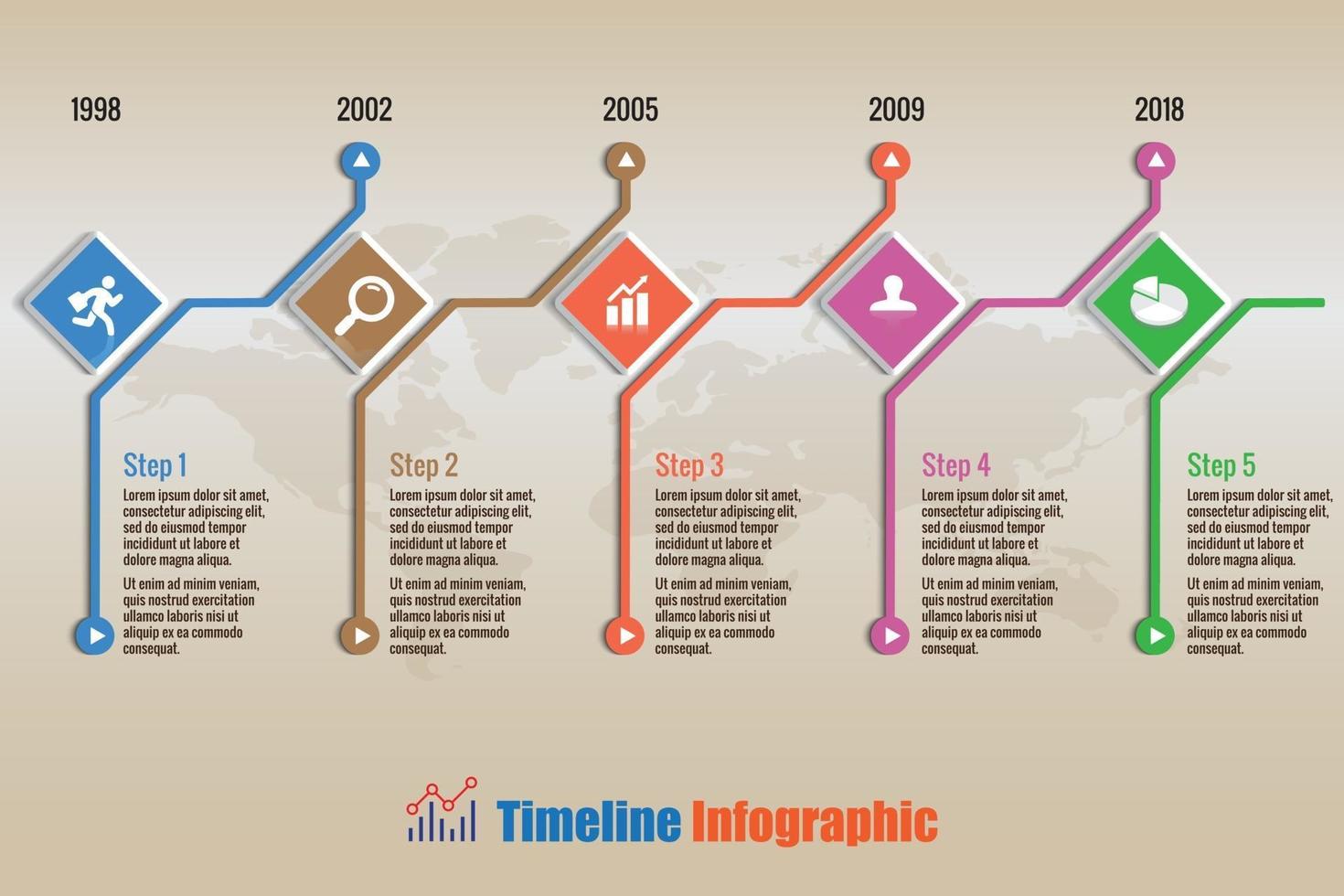 1998

2002

2005

2009

2018

Step 1

Lorem ipsum dolor sit amet, consectetur adipiscing elit, sed do eiusmod tempor incididunt ut labore et dolore magna aliqua.

Ut enim ad minim veniam, quis nostrud exercitation ullamco laboris nisi ut aliquip ex ea commodo consequat.

Step 2

Lorem ipsum dolor sit amet, consectetur adipiscing elit, sed do eiusmod tempor incididunt ut labore et dolore magna aliqua.

Ut enim ad minim veniam, quis nostrud exercitation ullamco laboris nisi ut aliquip ex ea commodo consequat.

Step 3

Lorem ipsum dolor sit amet, consectetur adipiscing elit, sed do eiusmod tempor incididunt ut labore et dolore magna aliqua.

Ut enim ad minim veniam, quis nostrud exercitation ullamco laboris nisi ut aliquip ex ea commodo consequat.

Step 4

Lorem ipsum dolor sit amet, consectetur adipiscing elit, sed do eiusmod tempor incididunt ut labore et dolore magna aliqua.

Ut enim ad minim veniam, quis nostrud exercitation ullamco laboris nisi ut aliquip ex ea commodo consequat.

Step 5

Lorem ipsum dolor sit amet, consectetur adipiscing elit, sed do eiusmod tempor incididunt ut labore et dolore magna aliqua.

Ut enim ad minim veniam, quis nostrud exercitation ullamco laboris nisi ut aliquip ex ea commodo consequat.

Timeline Infographic