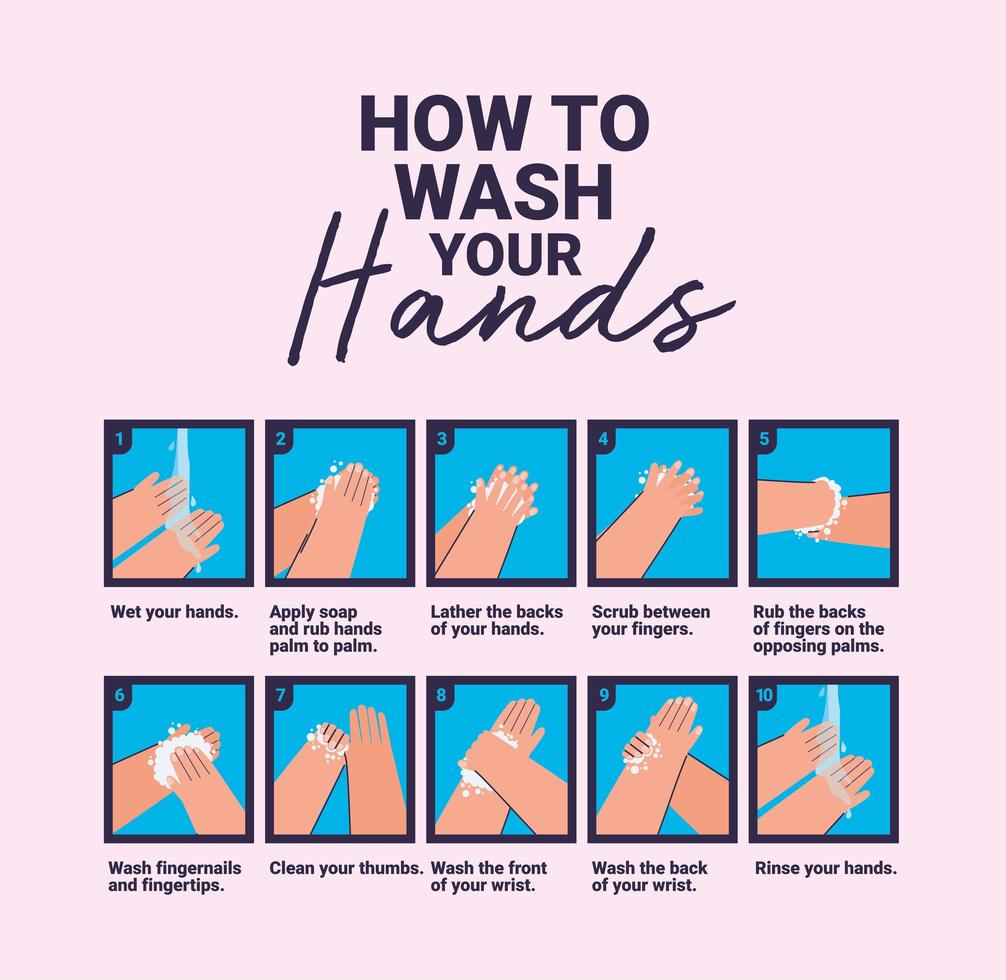 HOW TO WASH YOUR Hands

1
Wet your hands.

2
Apply soap and rub hands palm to palm.

3
Lather the backs of your hands.

4
Scrub between your fingers.

5
Rub the backs of fingers on the opposing palms.

6
Wash fingernails and fingertips.

7
Clean your thumbs.

8
Wash the front of your wrist.

9
Wash the back of your wrist.

10
Rinse your hands.