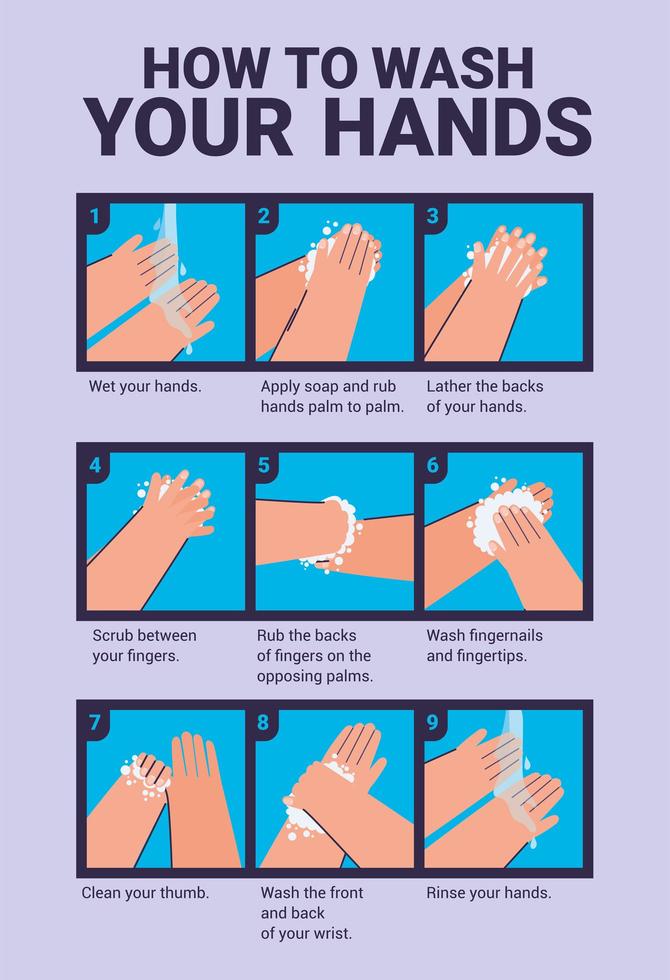 HOW TO WASH
YOUR HANDS

1
Wet your hands.

2
Apply soap and rub hands palm to palm.

3
Lather the backs of your hands.

4
Scrub between your fingers.

5
Rub the backs of fingers on the opposing palms.

6
Wash fingernails and fingertips.

7
Clean your thumb.

8
Wash the front and back of your wrist.

9
Rinse your hands.