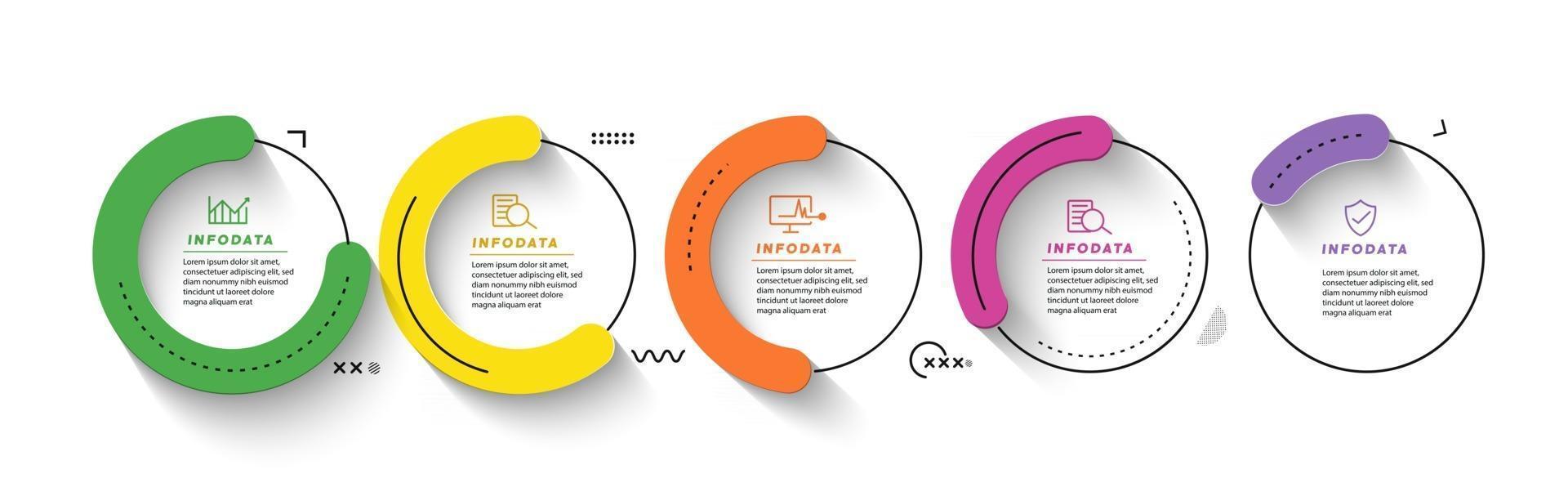 INFODATA

Lorem ipsum dolor sit amet, consectetuer adipiscing elit, sed diam nonummy nibh euismod tincidunt ut laoreet dolore magna aliquam erat

INFODATA

Lorem ipsum dolor sit amet, consectetuer adipiscing elit, sed diam nonummy nibh euismod tincidunt ut laoreet dolore magna aliquam erat

INFODATA

Lorem ipsum dolor sit amet, consectetuer adipiscing elit, sed diam nonummy nibh euismod tincidunt ut laoreet dolore magna aliquam erat

INFODATA

Lorem ipsum dolor sit amet, consectetuer adipiscing elit, sed diam nonummy nibh euismod tincidunt ut laoreet dolore magna aliquam erat

INFODATA

Lorem ipsum dolor sit amet, consectetuer adipiscing elit, sed diam nonummy nibh euismod tincidunt ut laoreet dolore magna aliquam erat