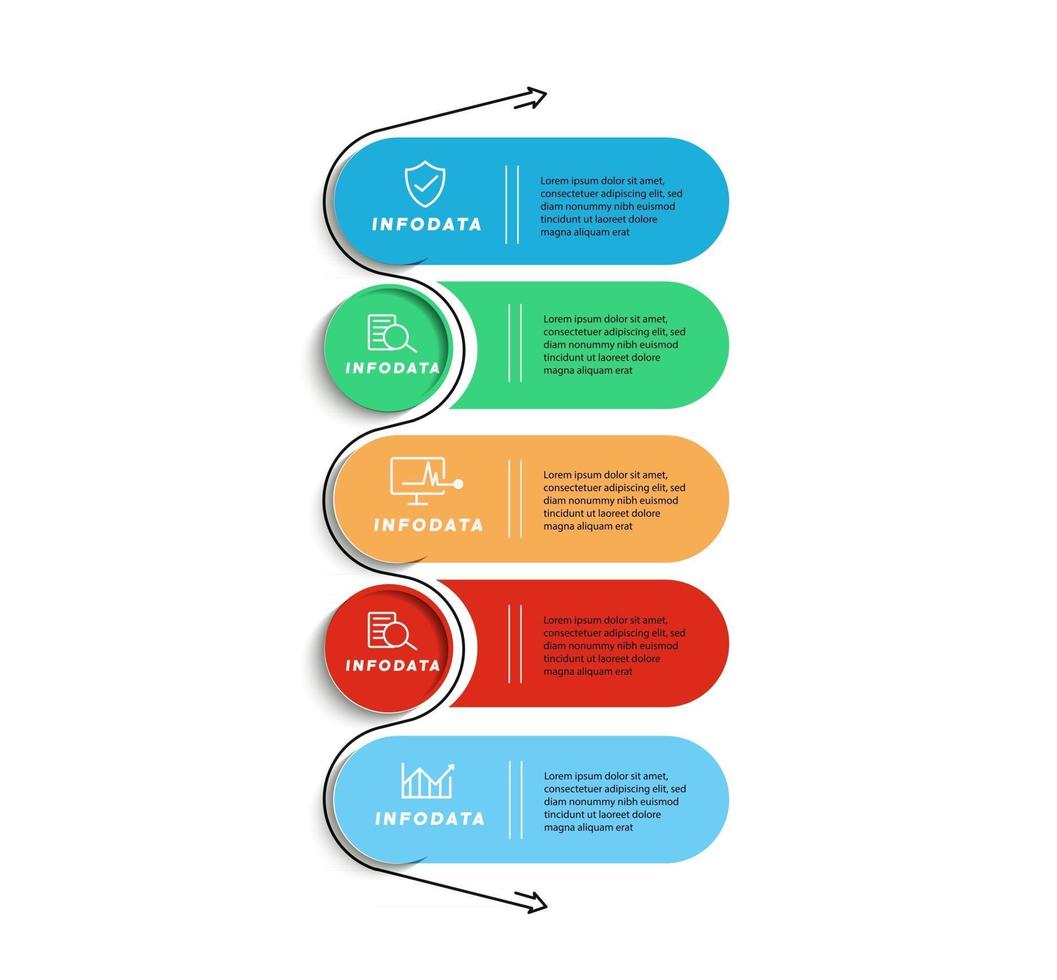 INFODATA

Lorem ipsum dolor sit amet, consectetuer adipiscing elit, sed diam nonummy nibh euismod tincidunt ut laoreet dolore magna aliquam erat

INFODATA

Lorem ipsum dolor sit amet, consectetuer adipiscing elit, sed diam nonummy nibh euismod tincidunt ut laoreet dolore magna aliquam erat

INFODATA

Lorem ipsum dolor sit amet, consectetuer adipiscing elit, sed diam nonummy nibh euismod tincidunt ut laoreet dolore magna aliquam erat

INFODATA

Lorem ipsum dolor sit amet, consectetuer adipiscing elit, sed diam nonummy nibh euismod tincidunt ut laoreet dolore magna aliquam erat

INFODATA

Lorem ipsum dolor sit amet, consectetuer adipiscing elit, sed diam nonummy nibh euismod tincidunt ut laoreet dolore magna aliquam erat