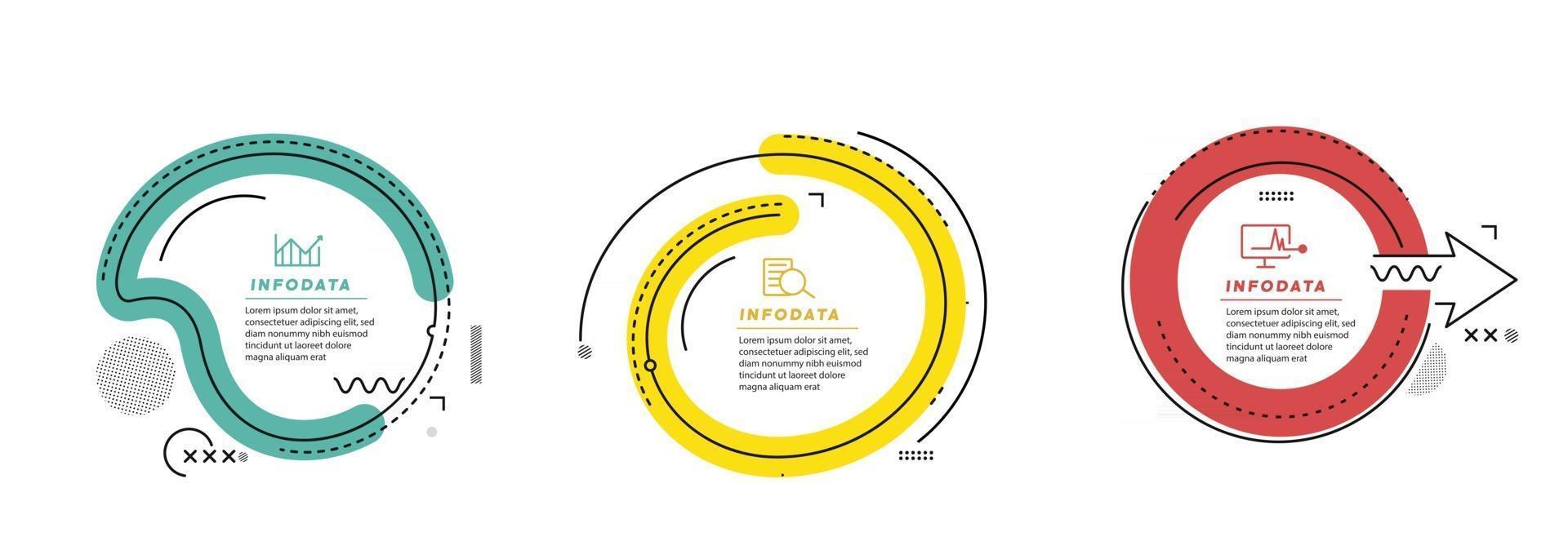 INFODATA

Lorem ipsum dolor sit amet, consectetuer adipiscing elit, sed diam nonummy nibh euismod tincidunt ut laoreet dolore magna aliquam erat

INFODATA

Lorem ipsum dolor sit amet, consectetuer adipiscing elit, sed diam nonummy nibh euismod tincidunt ut laoreet dolore magna aliquam erat

INFODATA

Lorem ipsum dolor sit amet, consectetuer adipiscing elit, sed diam nonummy nibh euismod tincidunt ut laoreet dolore magna aliquam erat