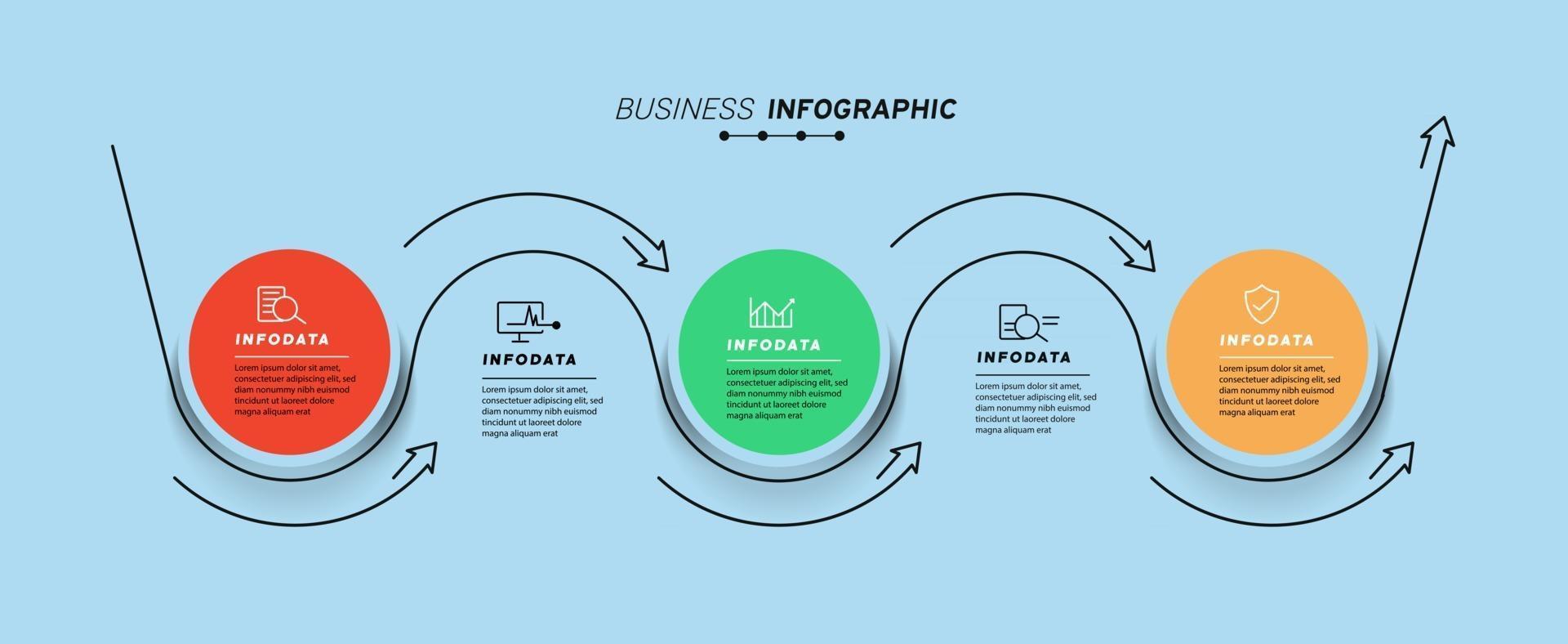 BUSINESS INFOGRAPHIC

INFODATA

Lorem ipsum dolor sit amet, consectetuer adipiscing elit, sed diam nonummy nibh euismod tincidunt ut laoreet dolore magna aliquam erat

INFODATA

Lorem ipsum dolor sit amet, consectetuer adipiscing elit, sed diam nonummy nibh euismod tincidunt ut laoreet dolore magna aliquam erat

INFODATA

Lorem ipsum dolor sit amet, consectetuer adipiscing elit, sed diam nonummy nibh euismod tincidunt ut laoreet dolore magna aliquam erat

INFODATA

Lorem ipsum dolor sit amet, consectetuer adipiscing elit, sed diam nonummy nibh euismod tincidunt ut laoreet dolore magna aliquam erat

INFODATA

Lorem ipsum dolor sit amet, consectetuer adipiscing elit, sed diam nonummy nibh euismod tincidunt ut laoreet dolore magna aliquam erat