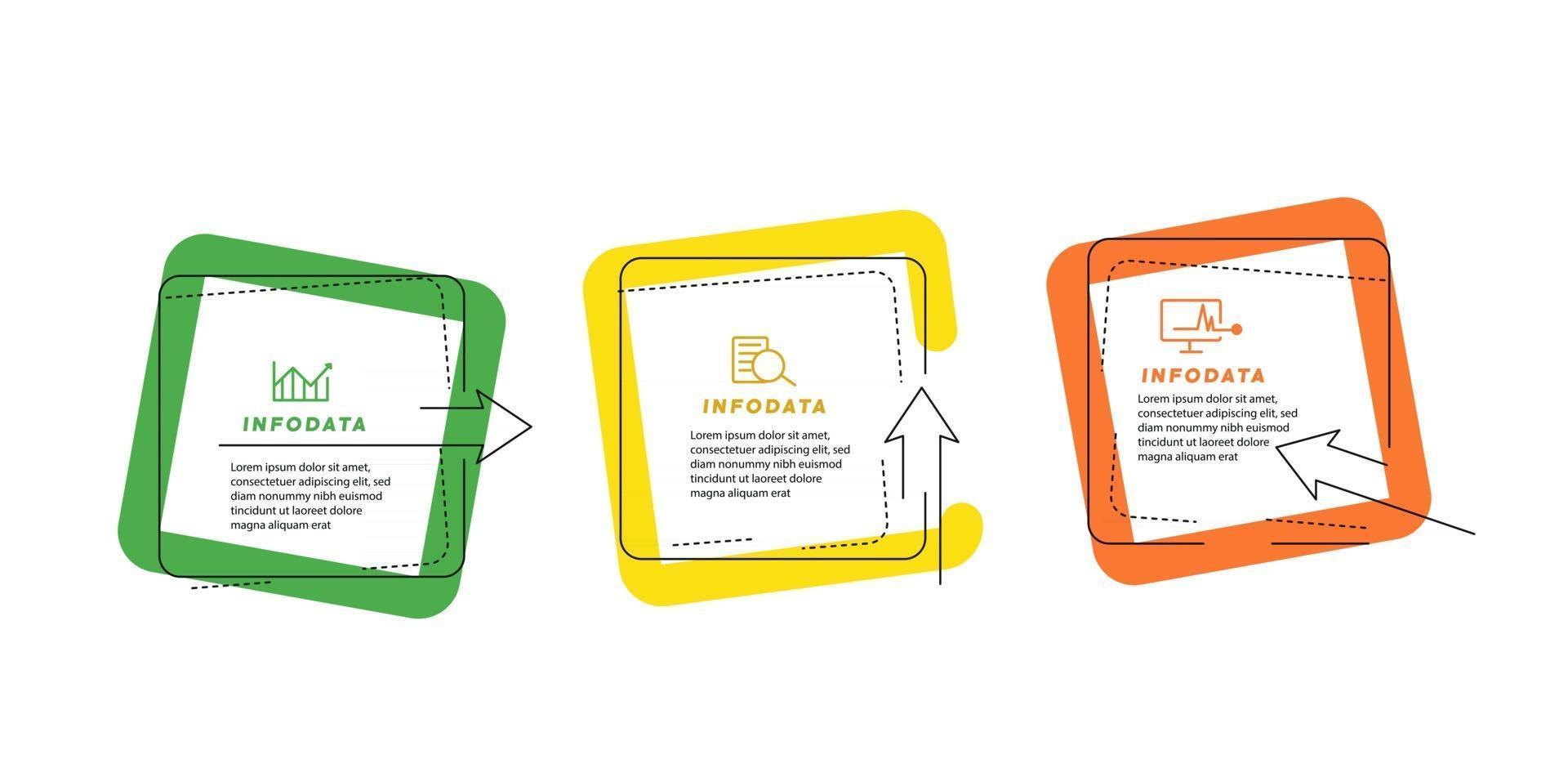 INFODATA

Lorem ipsum dolor sit amet, consectetuer adipiscing elit, sed diam nonummy nibh euismod tincidunt ut laoreet dolore magna aliquam erat

INFODATA

Lorem ipsum dolor sit amet, consectetuer adipiscing elit, sed diam nonummy nibh euismod tincidunt ut laoreet dolore magna aliquam erat

INFODATA

Lorem ipsum dolor sit amet, consectetuer adipiscing elit, sed diam nonummy nibh euismod tincidunt ut laoreet dolore magna aliquam erat