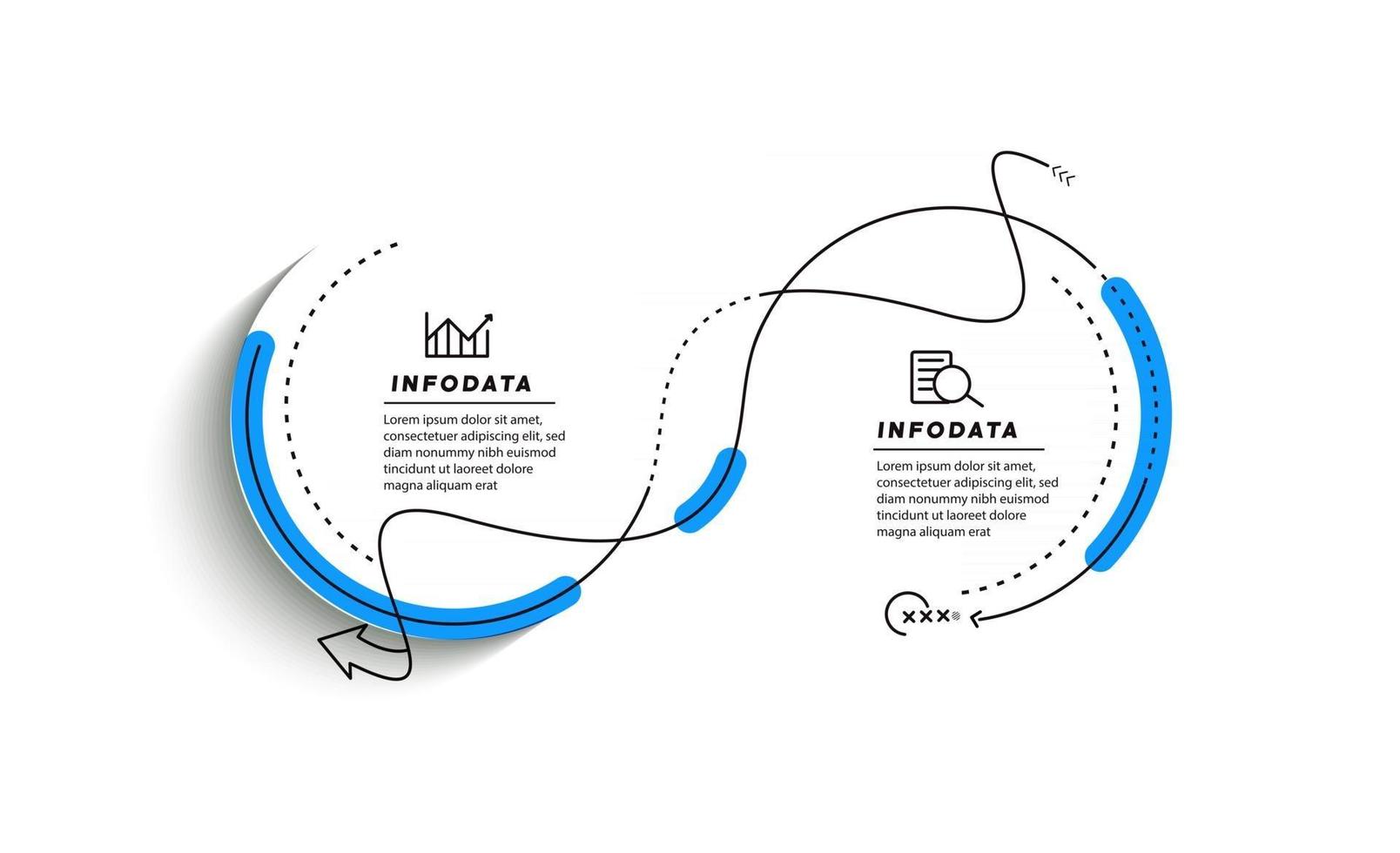 INFODATA

Lorem ipsum dolor sit amet, consectetuer adipiscing elit, sed diam nonummy nibh euismod tincidunt ut laoreet dolore magna aliquam erat

INFODATA

Lorem ipsum dolor sit amet, consectetuer adipiscing elit, sed diam nonummy nibh euismod tincidunt ut laoreet dolore magna aliquam erat

xxx