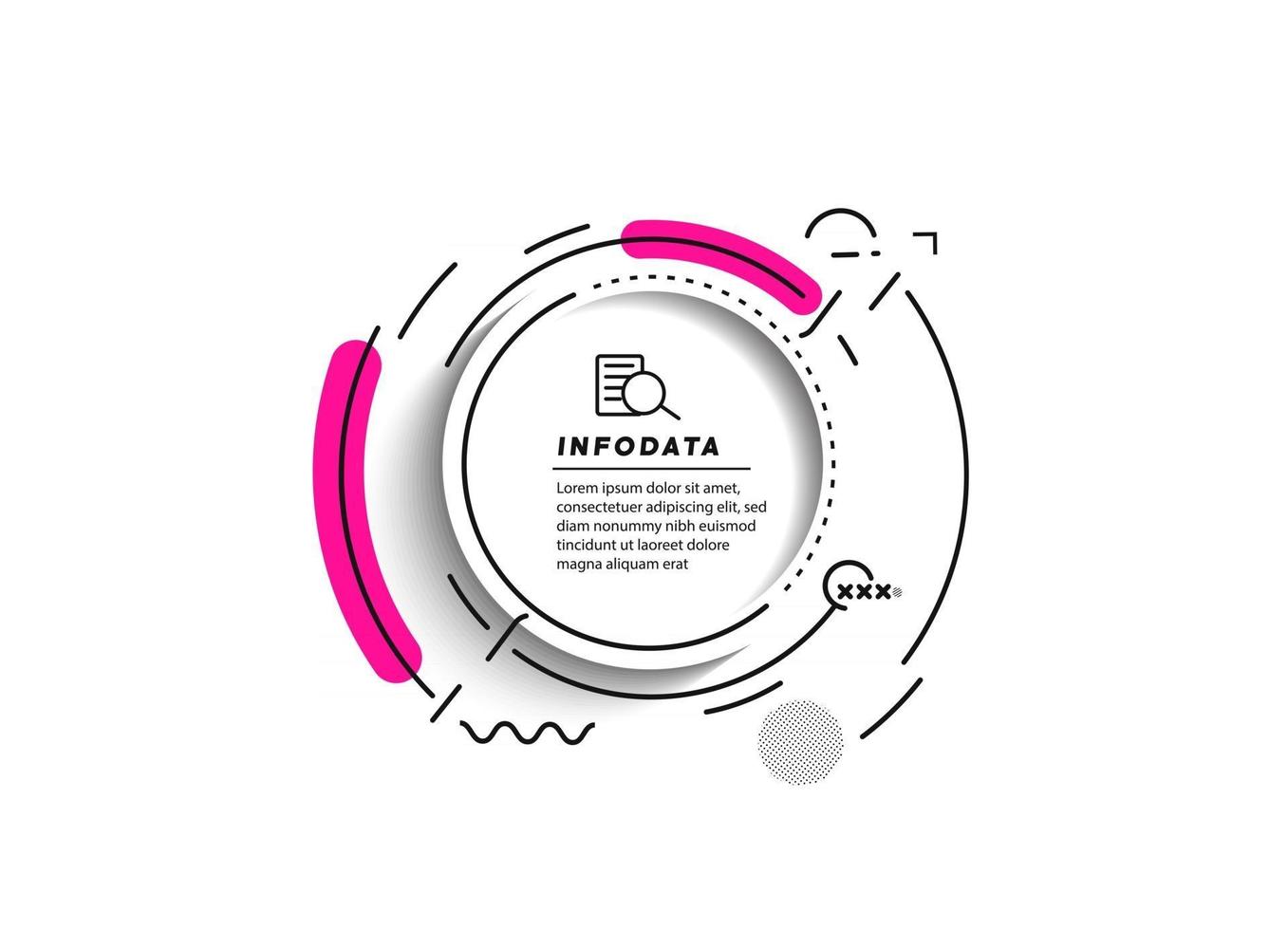 INFODATA

Lorem ipsum dolor sit amet, consectetuer adipiscing elit, sed diam nonummy nibh euismod tincidunt ut laoreet dolore magna aliquam erat

xxx