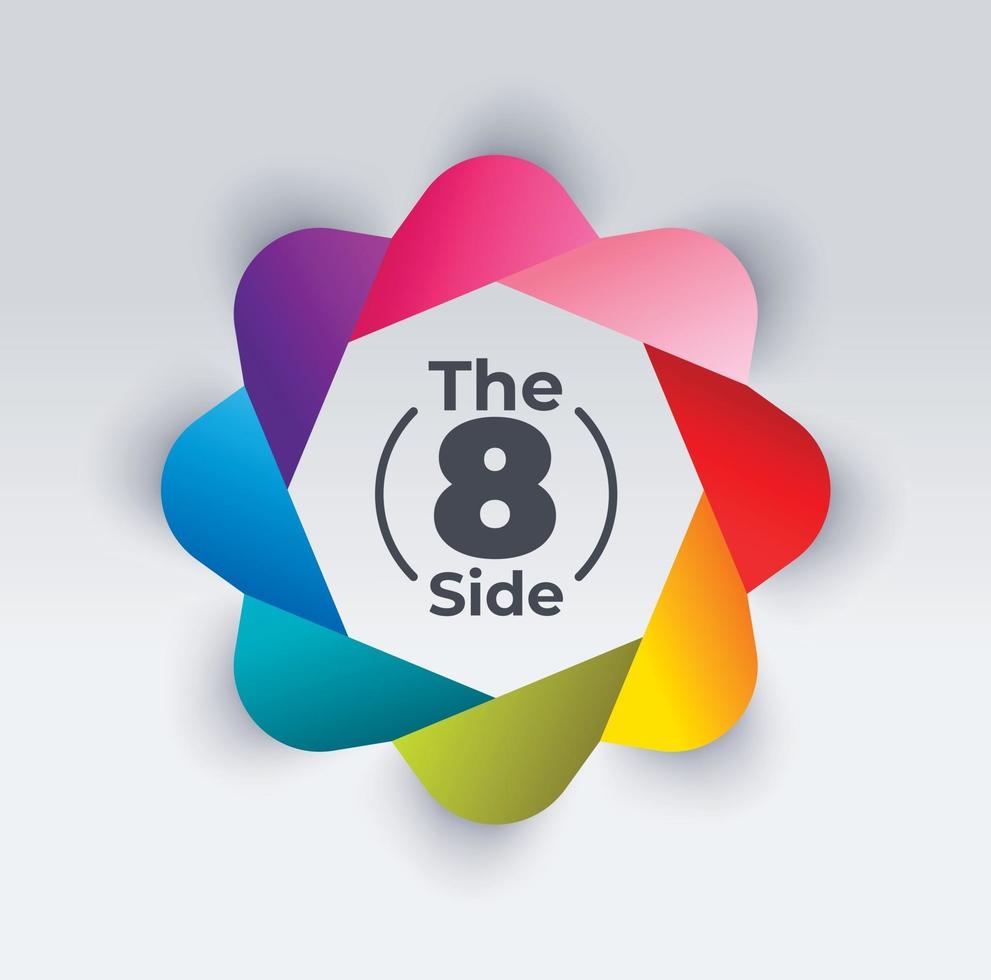 The
(8)
Side