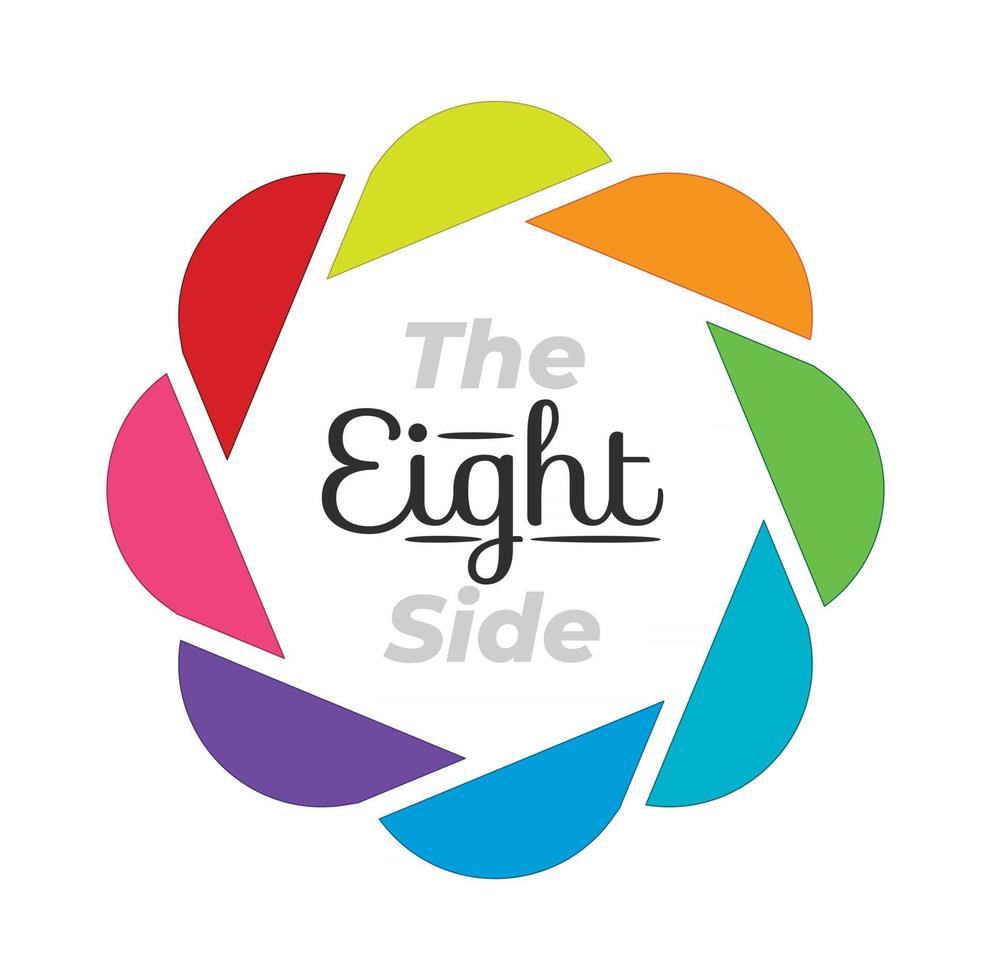 The
Eight
Side