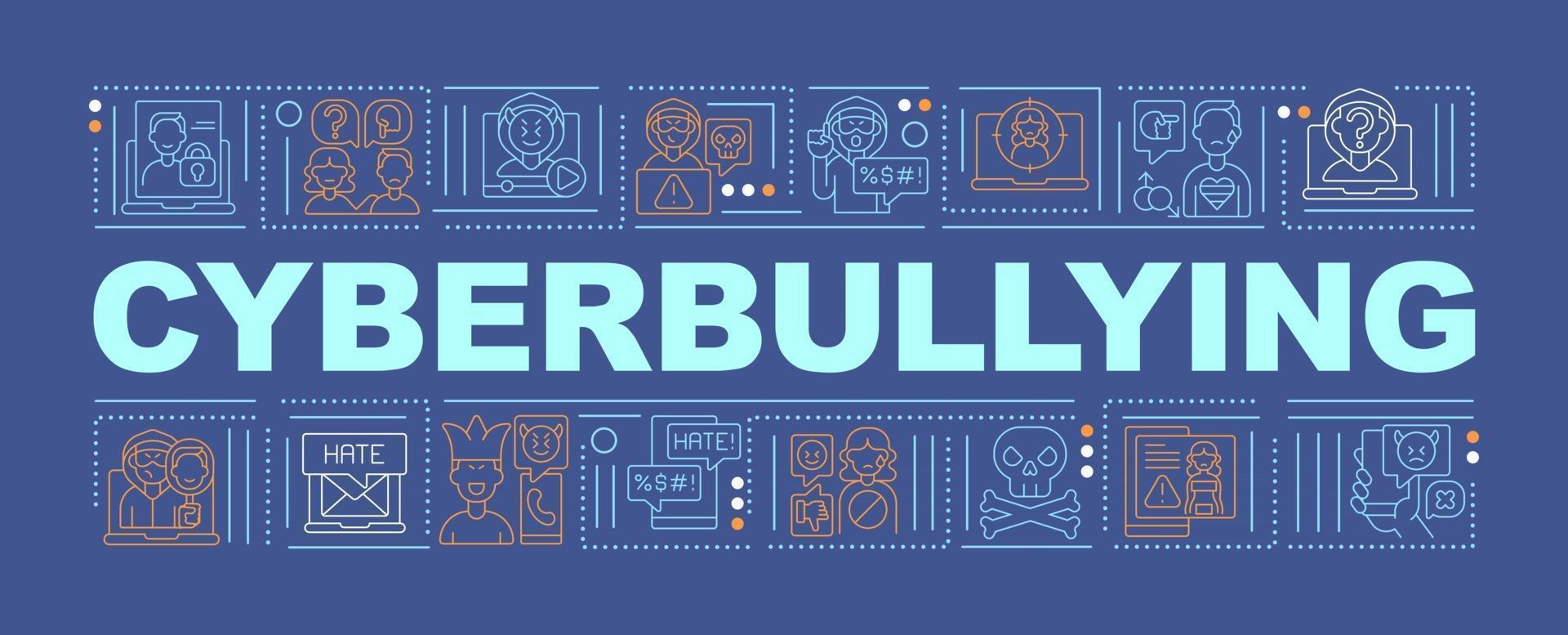 %$#!

CYBERBULLYING

HATE

HATE!

%$#!