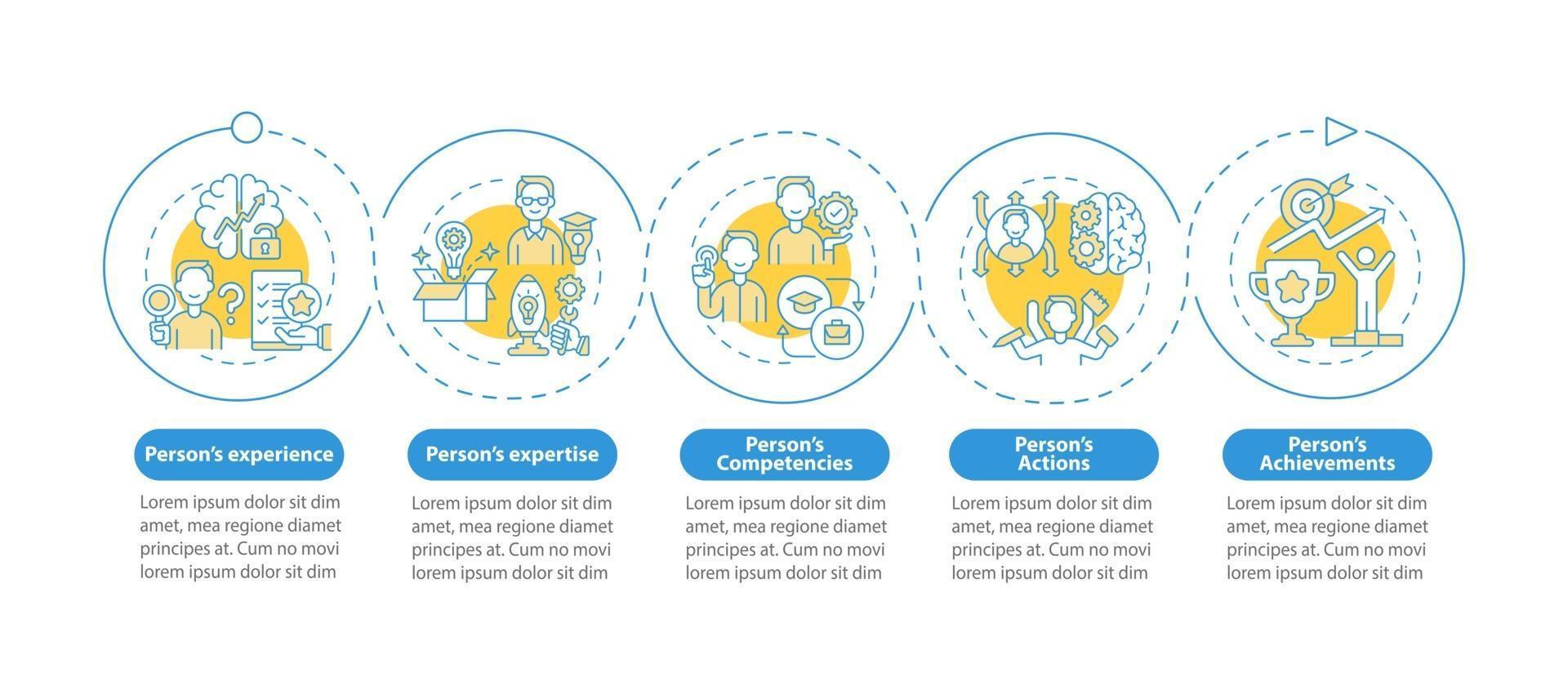 Person's experience

Lorem ipsum dolor sit dim amet, mea regione diamet principes at. Cum no movi lorem ipsum dolor sit dim

Person's expertise

Lorem ipsum dolor sit dim amet, mea regione diamet principes at. Cum no movi lorem ipsum dolor sit dim

Person's Competencies

Lorem ipsum dolor sit dim amet, mea regione diamet principes at. Cum no movi lorem ipsum dolor sit dim

Person's Actions

Lorem ipsum dolor sit dim amet, mea regione diamet principes at. Cum no movi lorem ipsum dolor sit dim

Person's Achievements

Lorem ipsum dolor sit dim amet, mea regione diamet principes at. Cum no movi lorem ipsum dolor sit dim