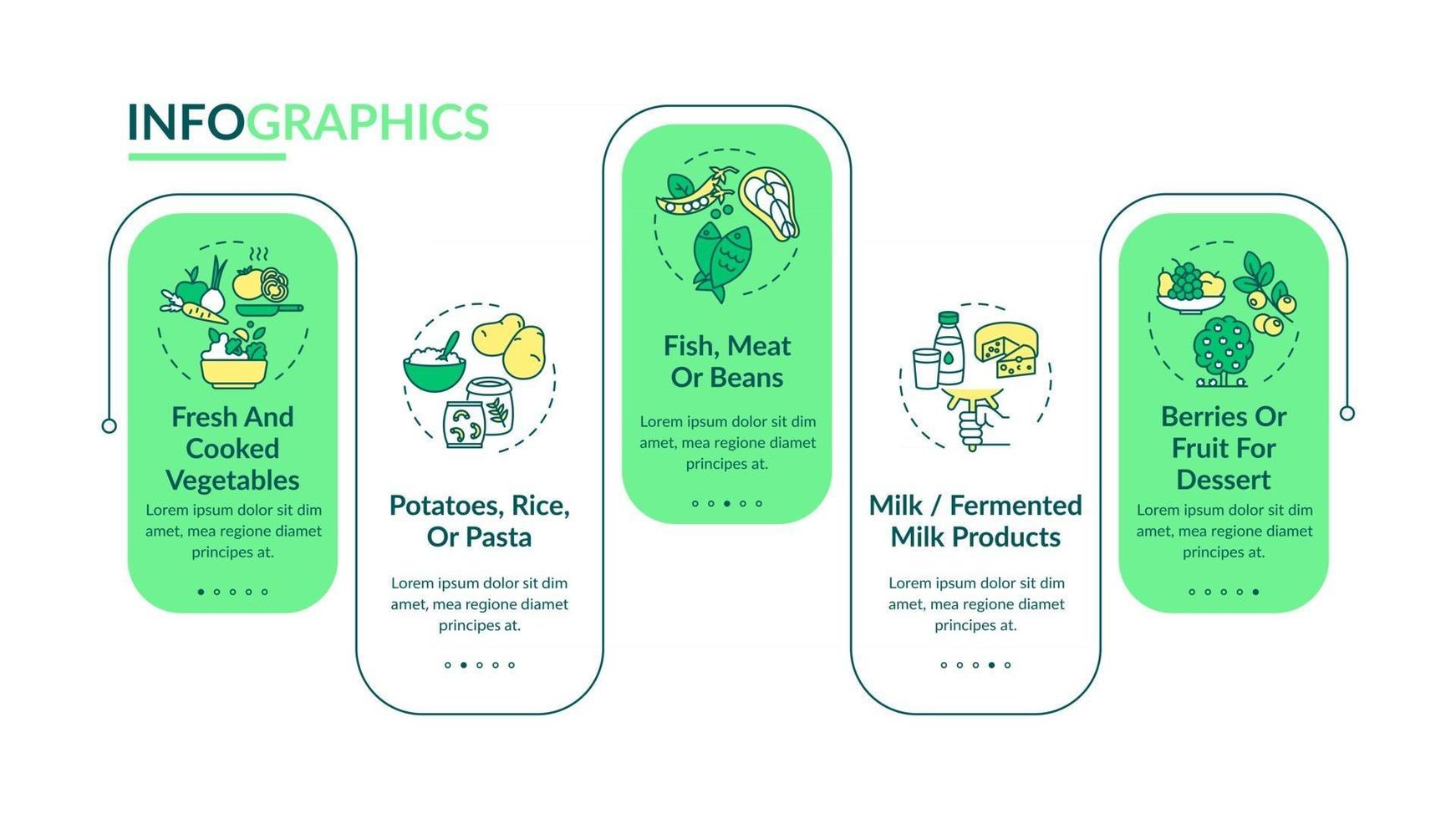 INFOGRAPHICS

Fresh And Cooked Vegetables

Lorem ipsum dolor sit dim amet, mea regione diamet principes at.

Potatoes, Rice, Or Pasta

Lorem ipsum dolor sit dim amet, mea regione diamet principes at.

Fish, Meat Or Beans

Lorem ipsum dolor sit dim amet, mea regione diamet principes at.

Milk / Fermented Milk Products

Lorem ipsum dolor sit dim amet, mea regione diamet principes at.

Berries Or Fruit For Dessert

Lorem ipsum dolor sit dim amet, mea regione diamet principes at.