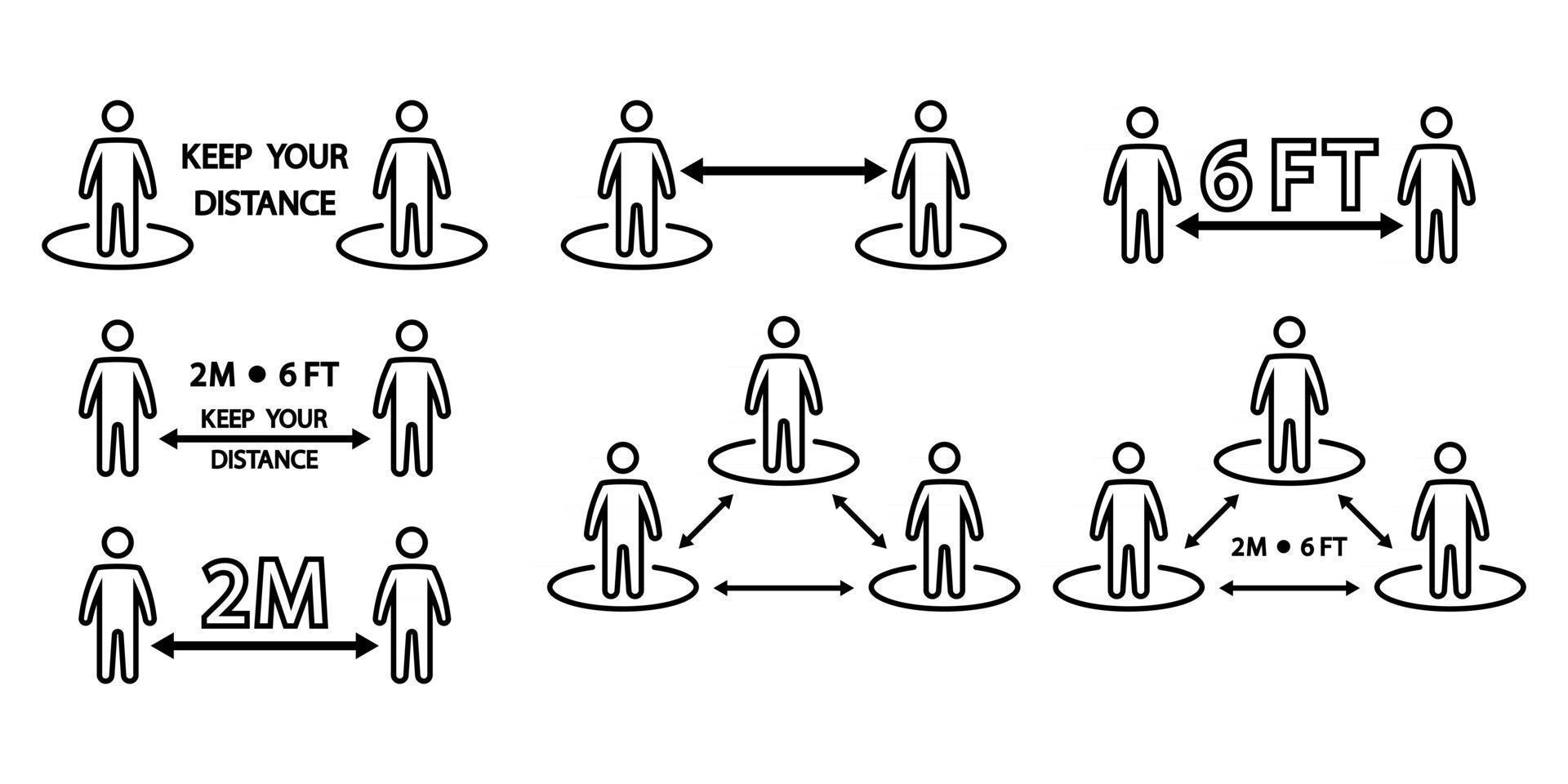 KEEP YOUR DISTANCE

6 FT

2M • 6 FT
KEEP YOUR DISTANCE

2M

2M • 6 FT