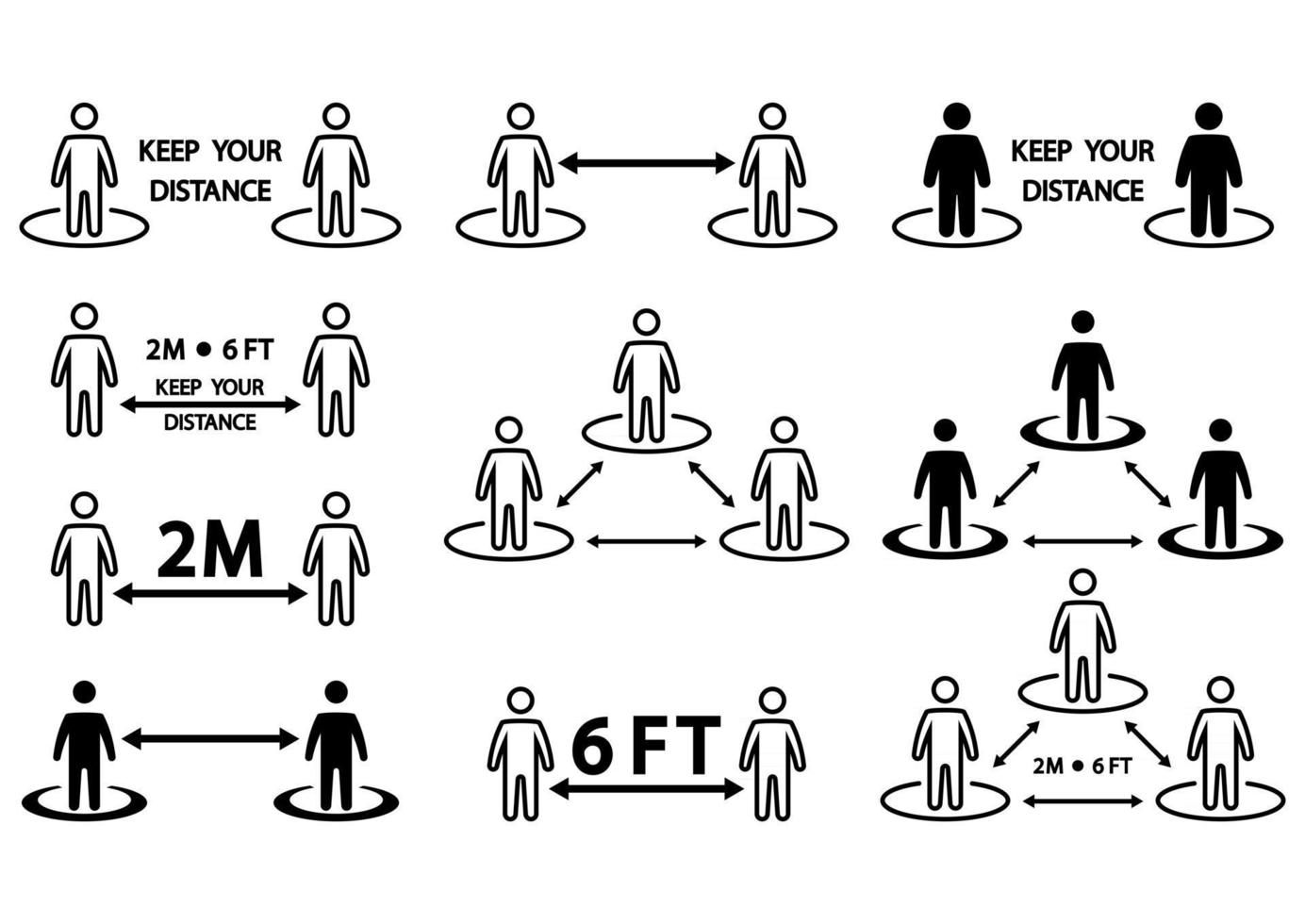 KEEP YOUR DISTANCE

KEEP YOUR DISTANCE

2M • 6 FT
KEEP YOUR DISTANCE

2M

6 FT

2M • 6 FT