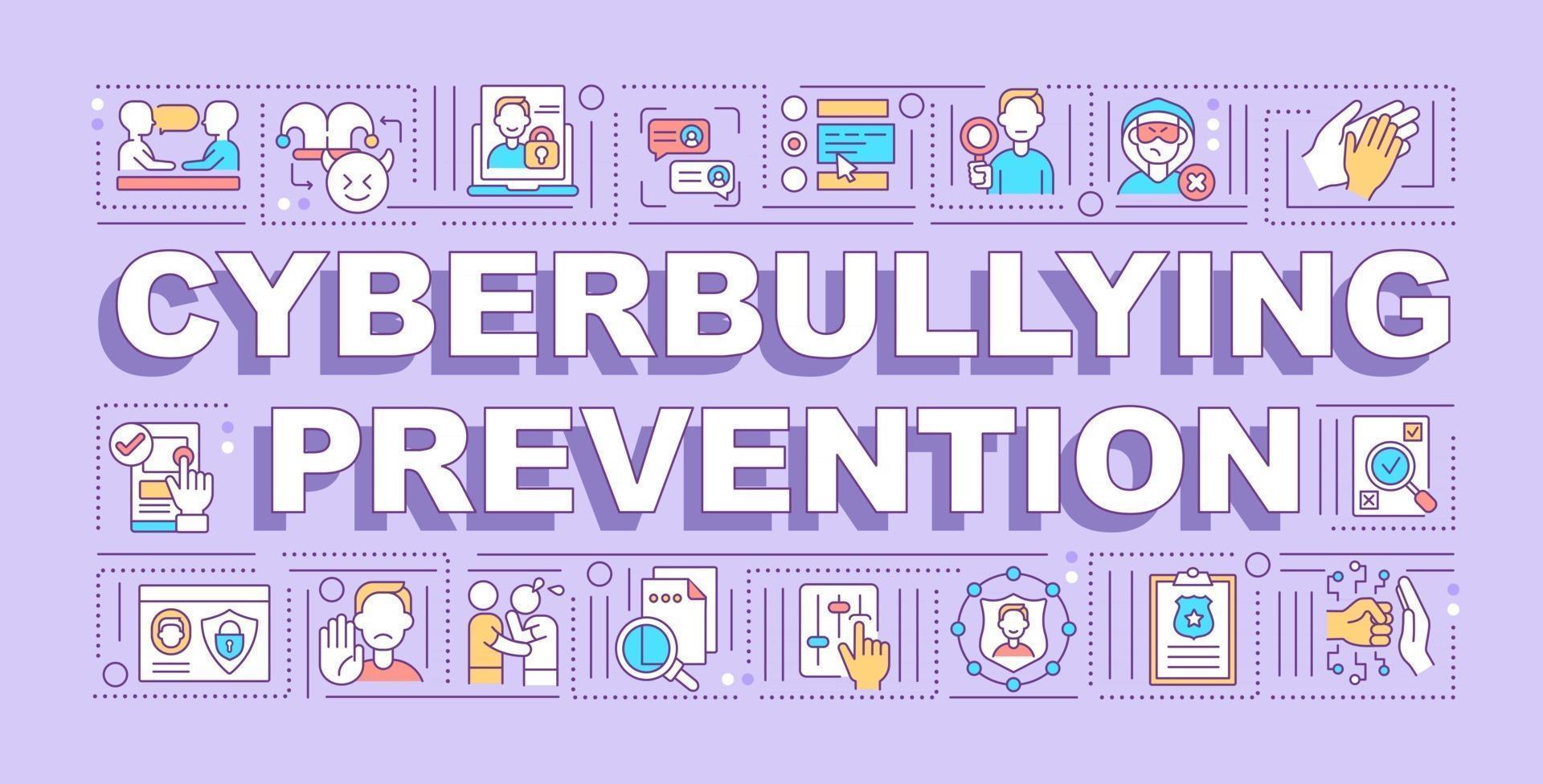 CYBERBULLYING PREVENTION