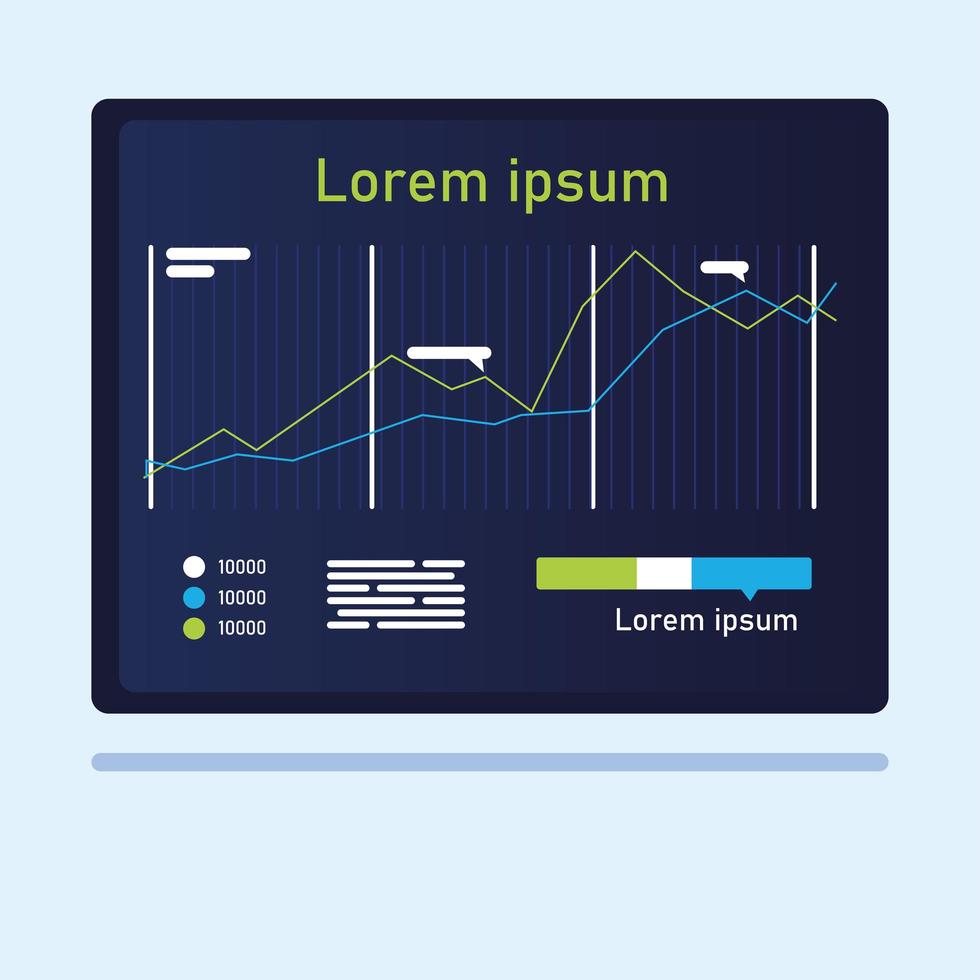 Lorem ipsum

10000
10000
10000

Lorem ipsum