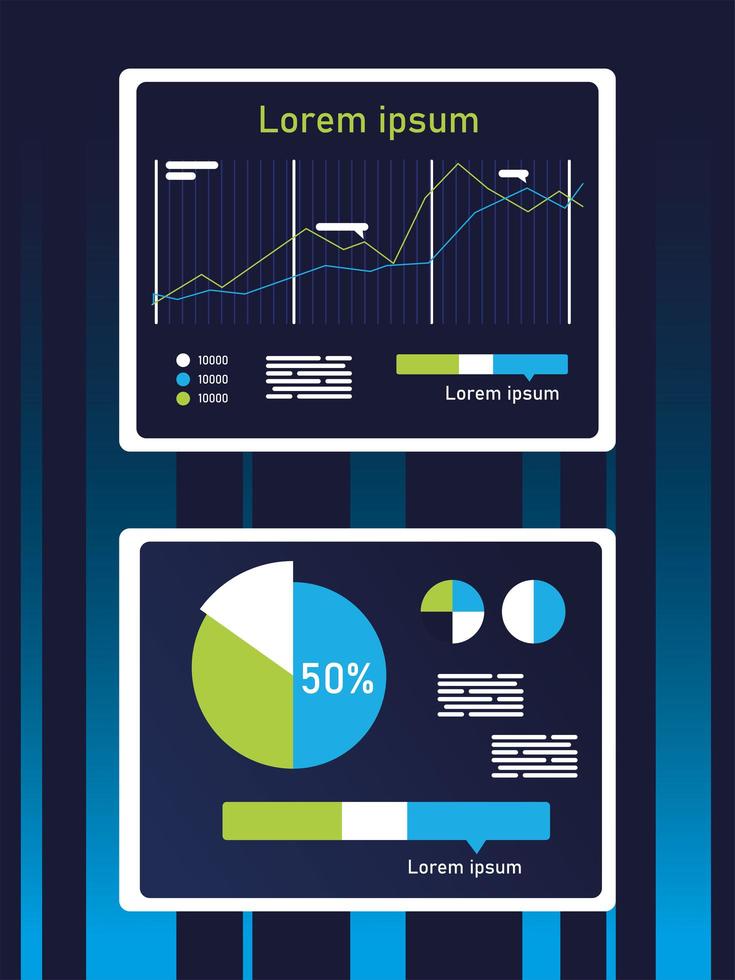 Lorem ipsum

10000
10000
10000

Lorem ipsum

50%

Lorem ipsum