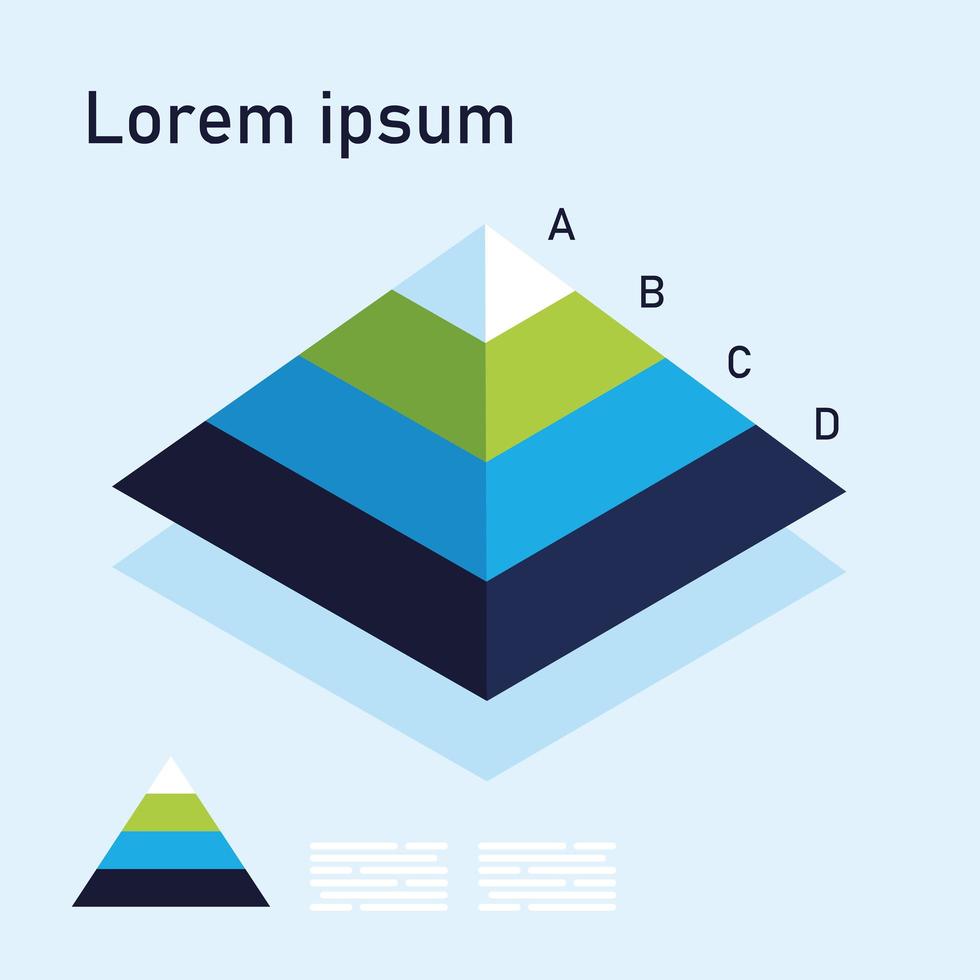 Lorem ipsum

A

B

C

D