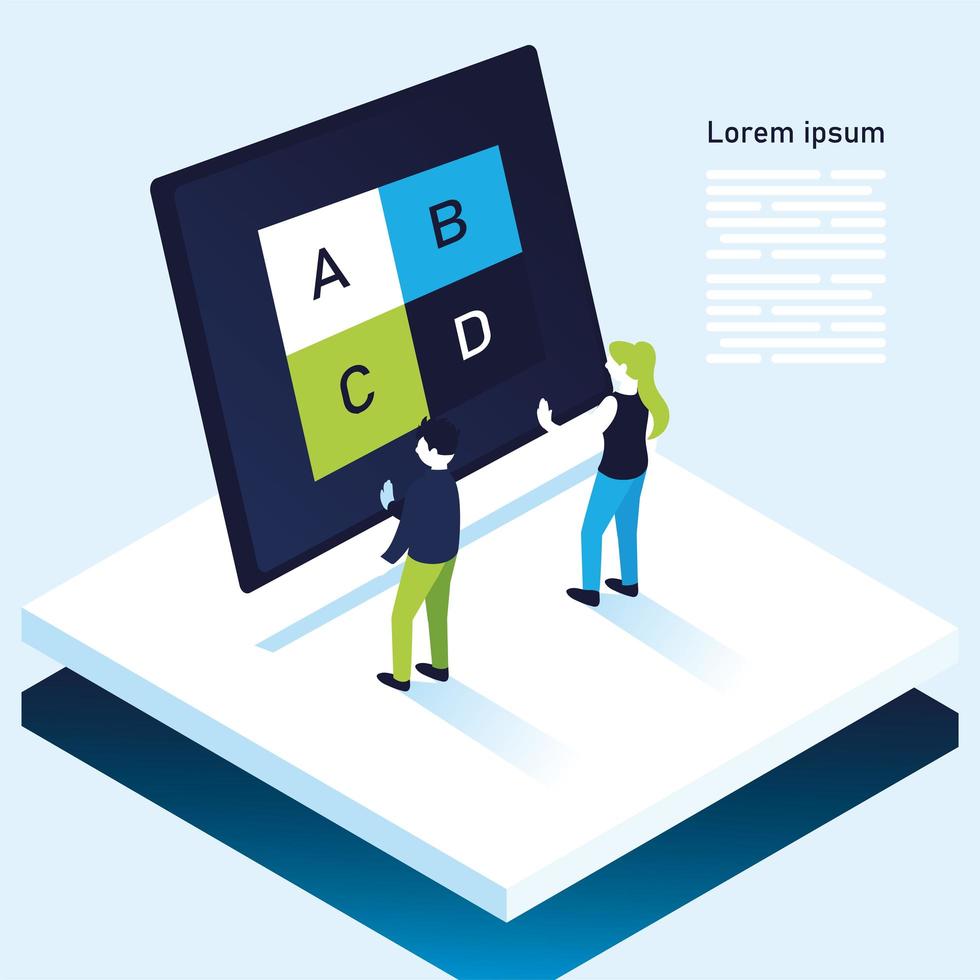 A B
C D

Lorem ipsum