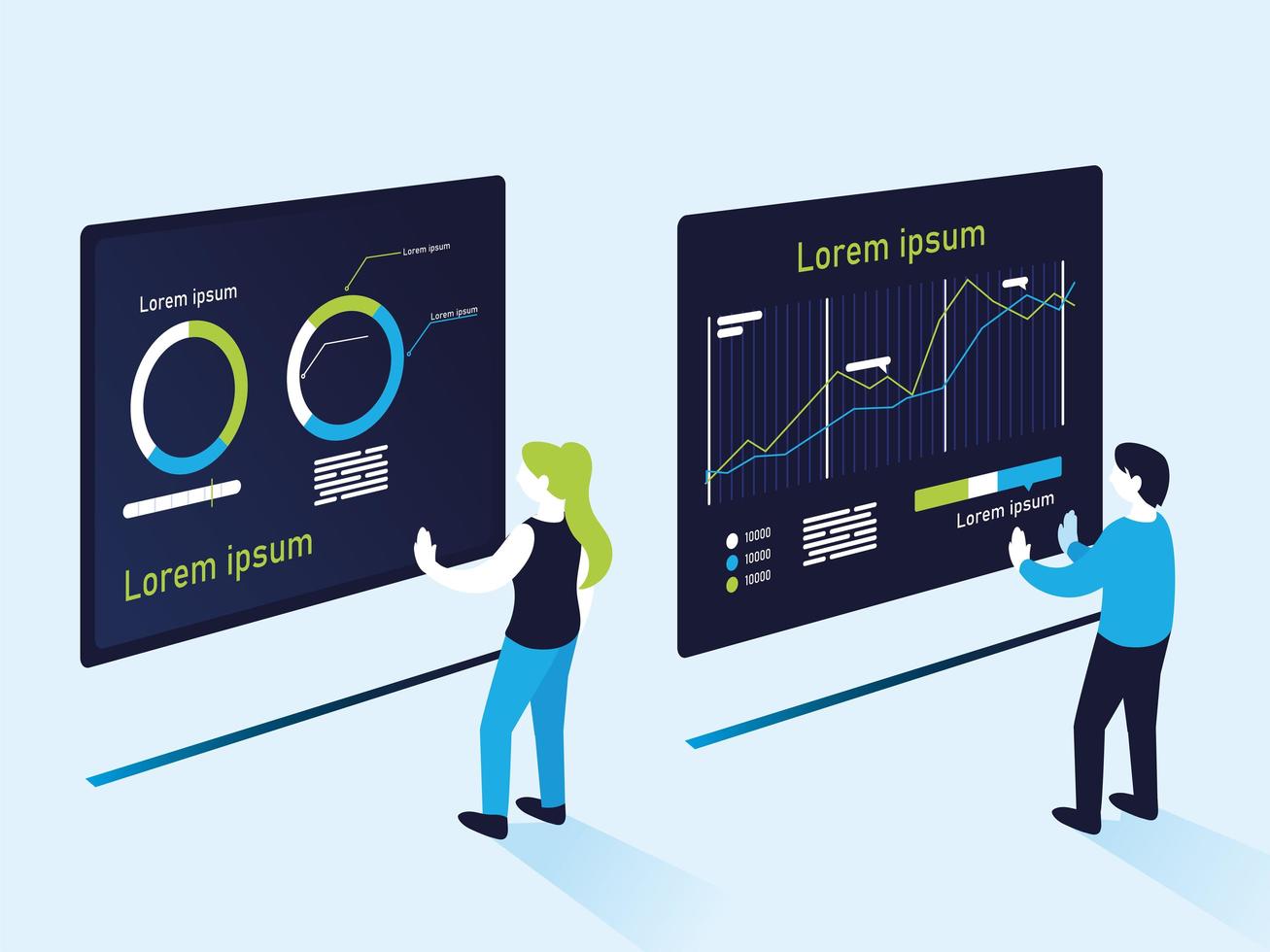 Lorem ipsum

Lorem ipsum

Lorem ipsum

Lorem ipsum

Lorem ipsum

10000
10000
10000

Lorem ipsum