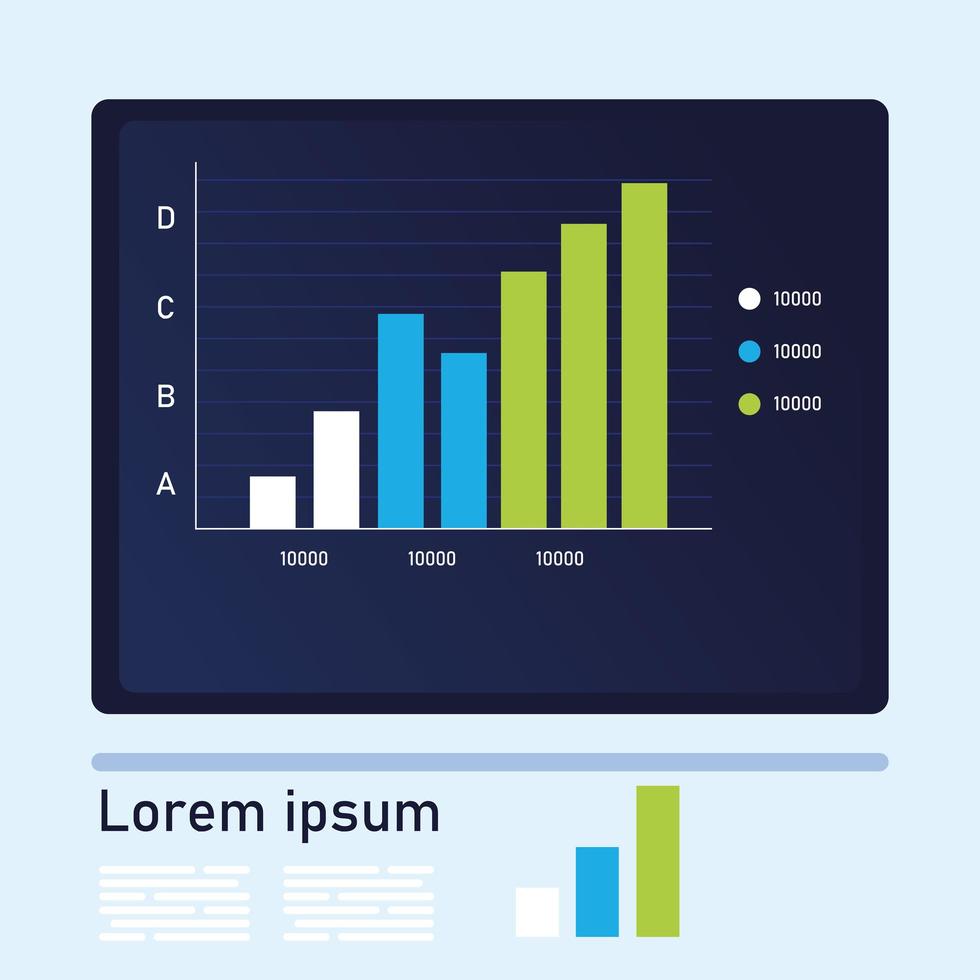 D

C

B

A

10000 10000 10000

10000

10000

10000

Lorem ipsum