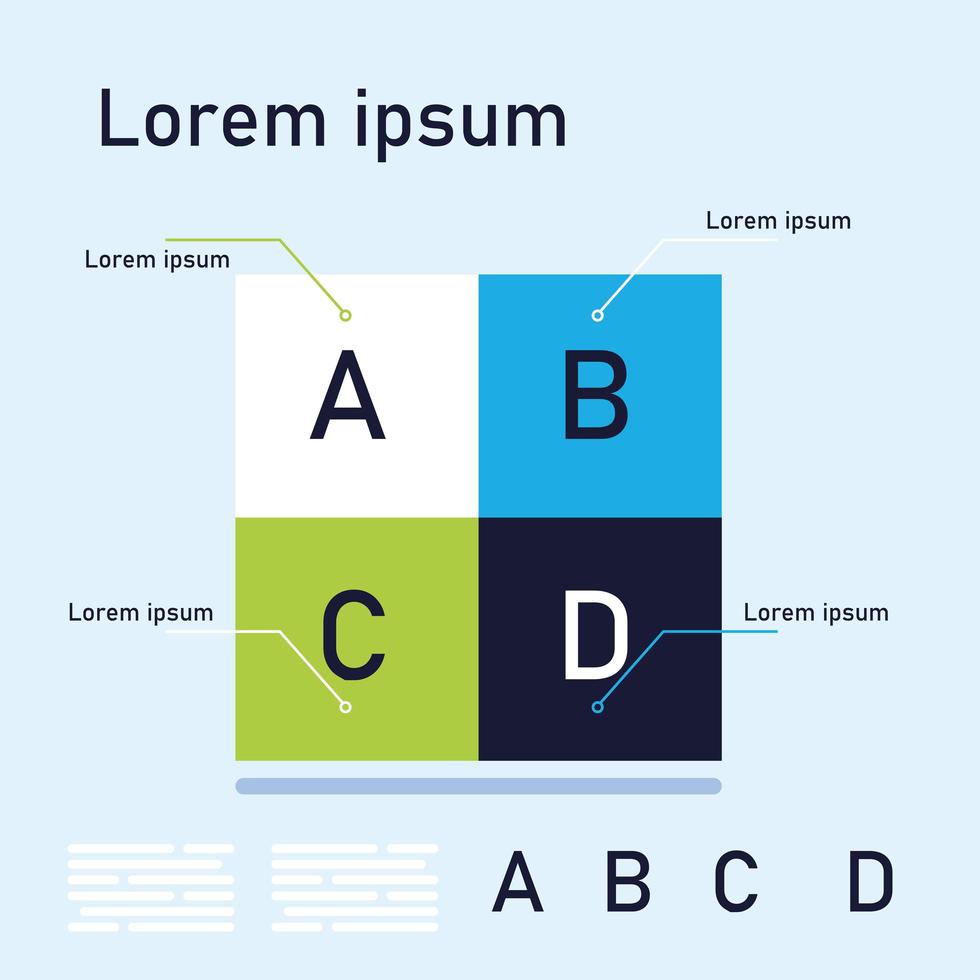 Lorem ipsum

Lorem ipsum

Lorem ipsum

A

B

Lorem ipsum

C

D

Lorem ipsum

A B C D